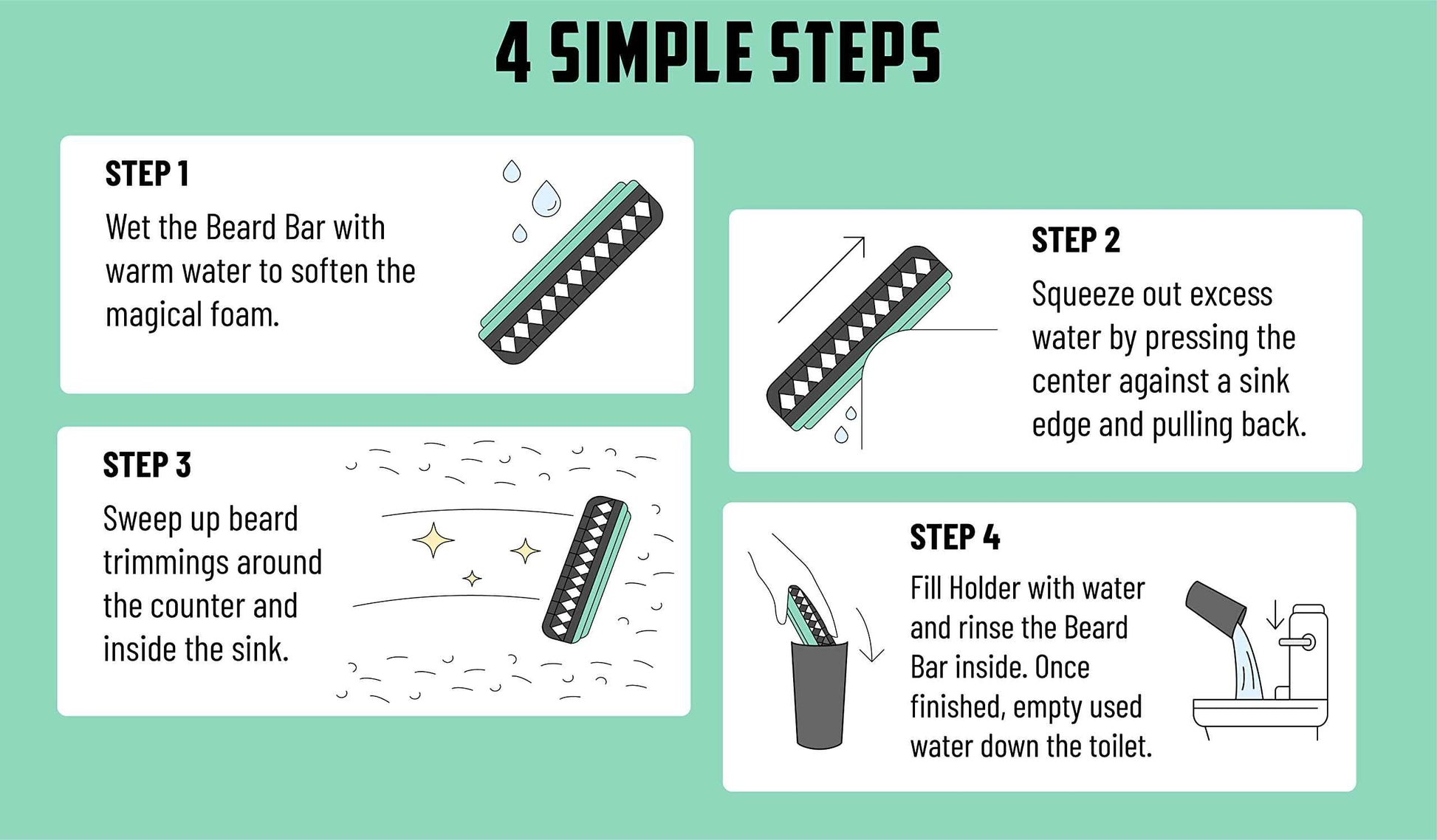 4 SIMPLE STEPS

STEP 1

Wet the Beard Bar with warm water to soften the magical foam.

STEP 2

Squeeze out excess water by pressing the center against a sink edge and pulling back.

STEP 3

Sweep up beard trimmings around the counter and inside the sink.

STEP 4

Fill Holder with water and rinse the Beard Bar inside. Once finished, empty used water down the toilet.