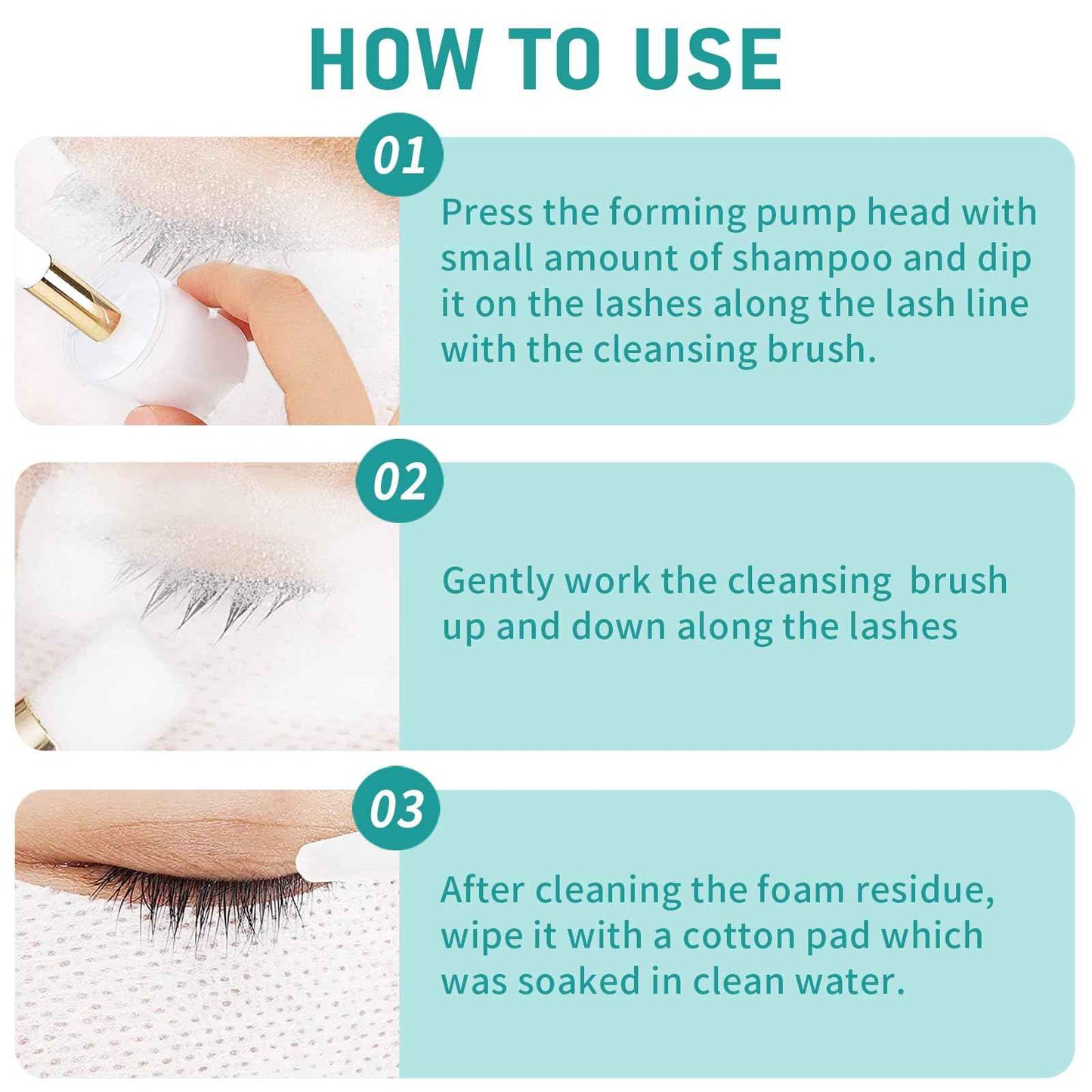 HOW TO USE

01

Press the forming pump head with small amount of shampoo and dip it on the lashes along the lash line with the cleansing brush.

02

Gently work the cleansing brush up and down along the lashes

03

After cleaning the foam residue, wipe it with a cotton pad which was soaked in clean water.