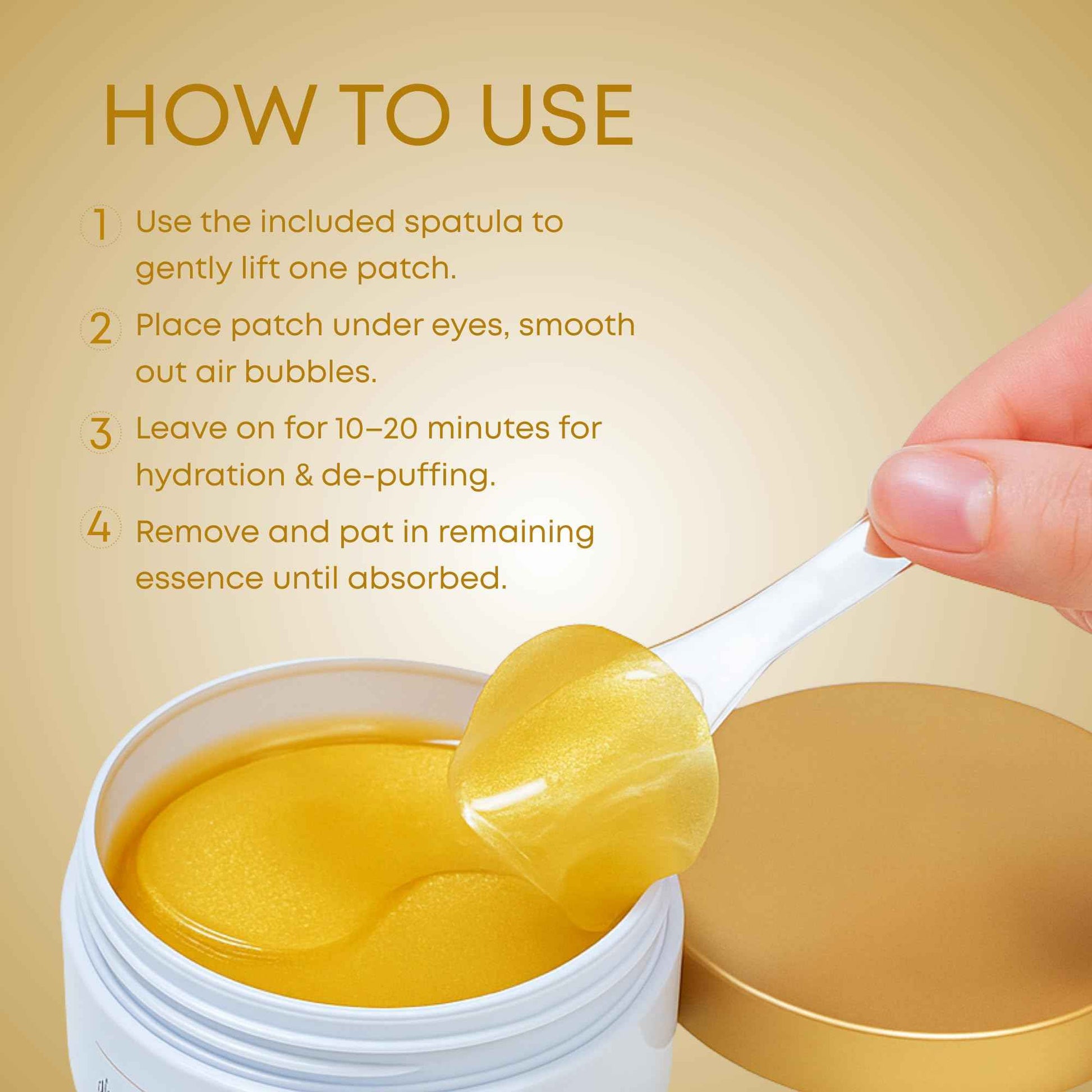 HOW TO USE

1 Use the included spatula to gently lift one patch.

2 Place patch under eyes, smooth out air bubbles.

3 Leave on for 10–20 minutes for hydration & de-puffing.

4 Remove and pat in remaining essence until absorbed.