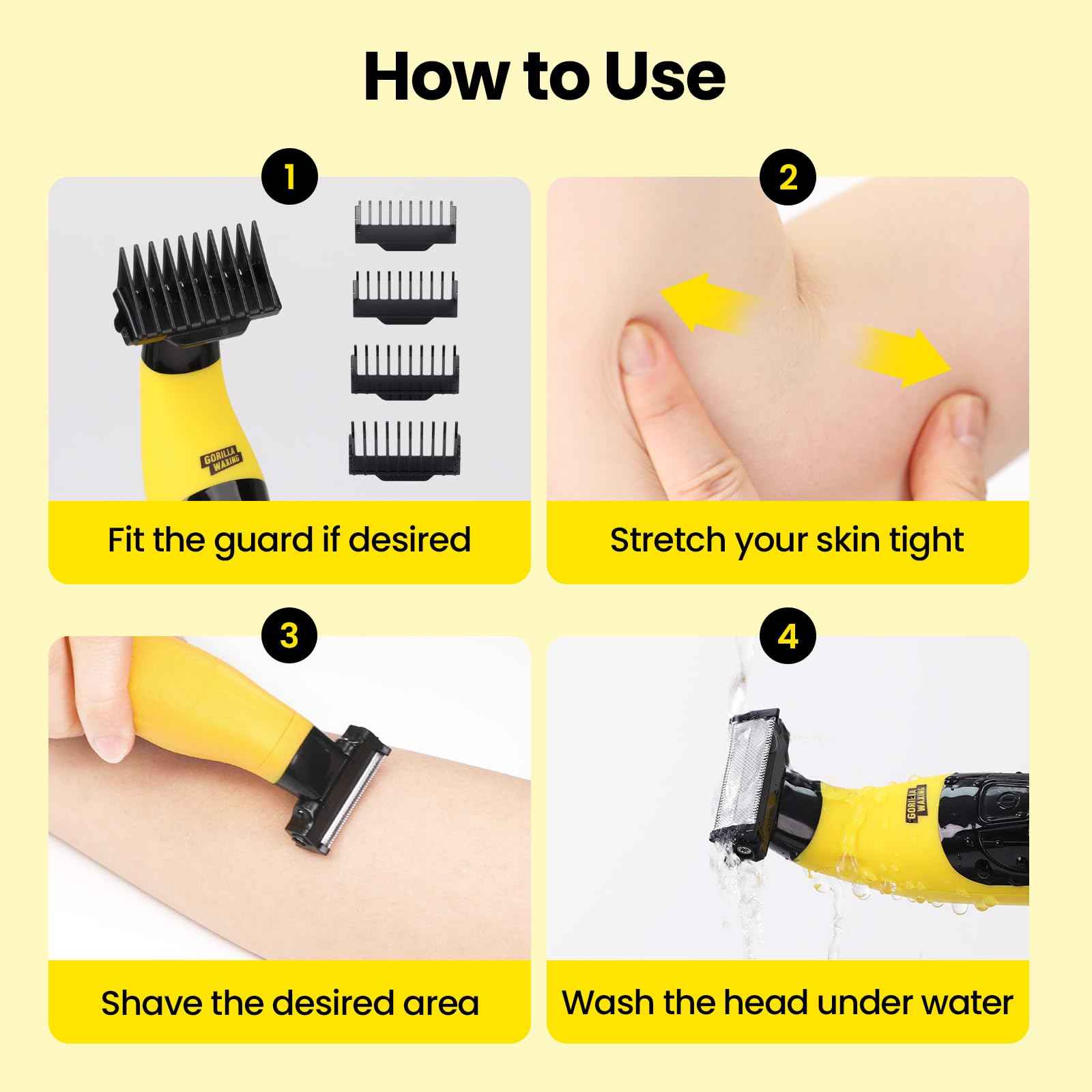 How to Use

1

GORILLA WAXING

Fit the guard if desired

2

Stretch your skin tight

3

Shave the desired area

4

GORILLA WAXING

Wash the head under water