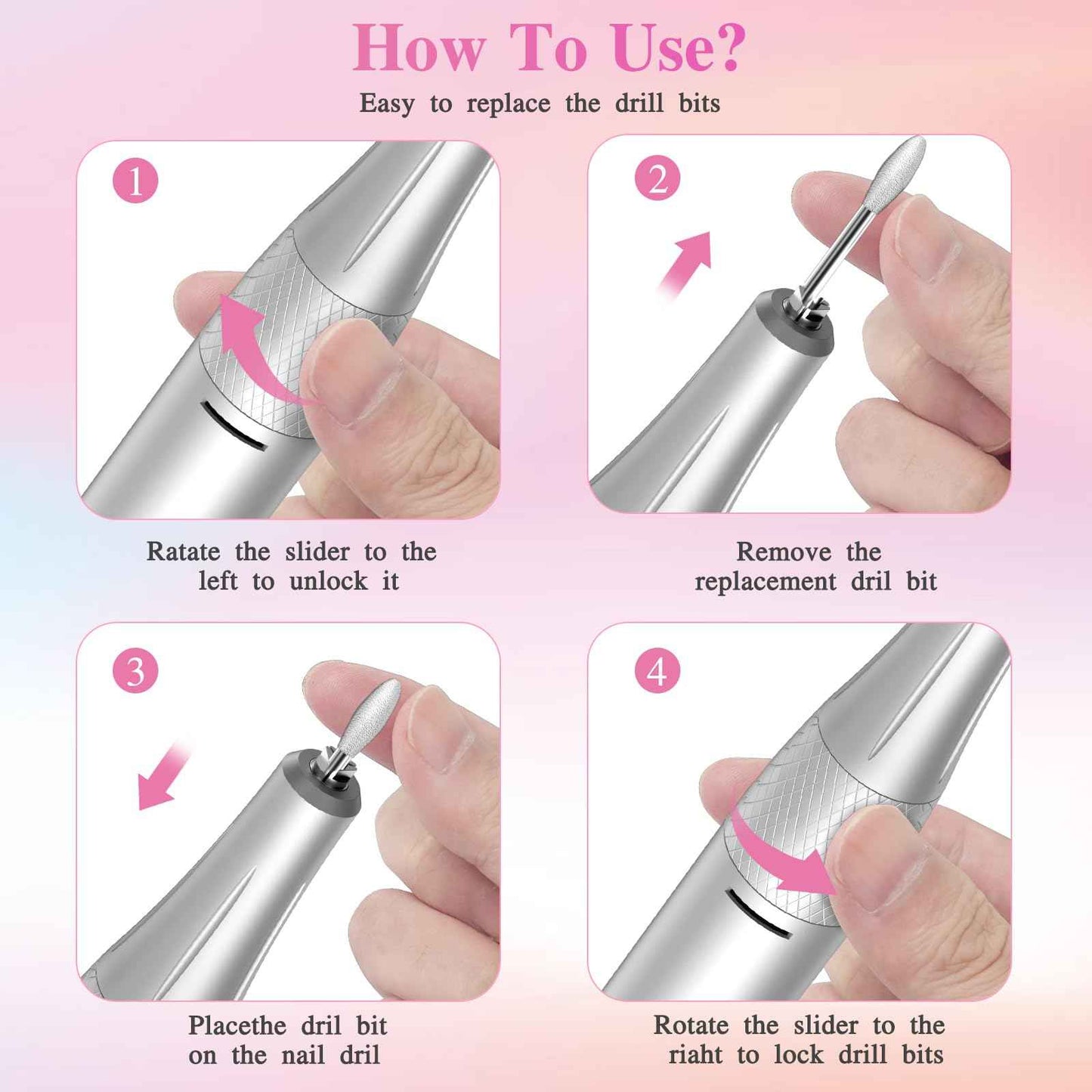 How To Use?

Easy to replace the drill bits

1

Ratate the slider to the left to unlock it

2

Remove the replacement dril bit

3

Placethe dril bit on the nail dril

4

Rotate the slider to the riaht to lock drill bits