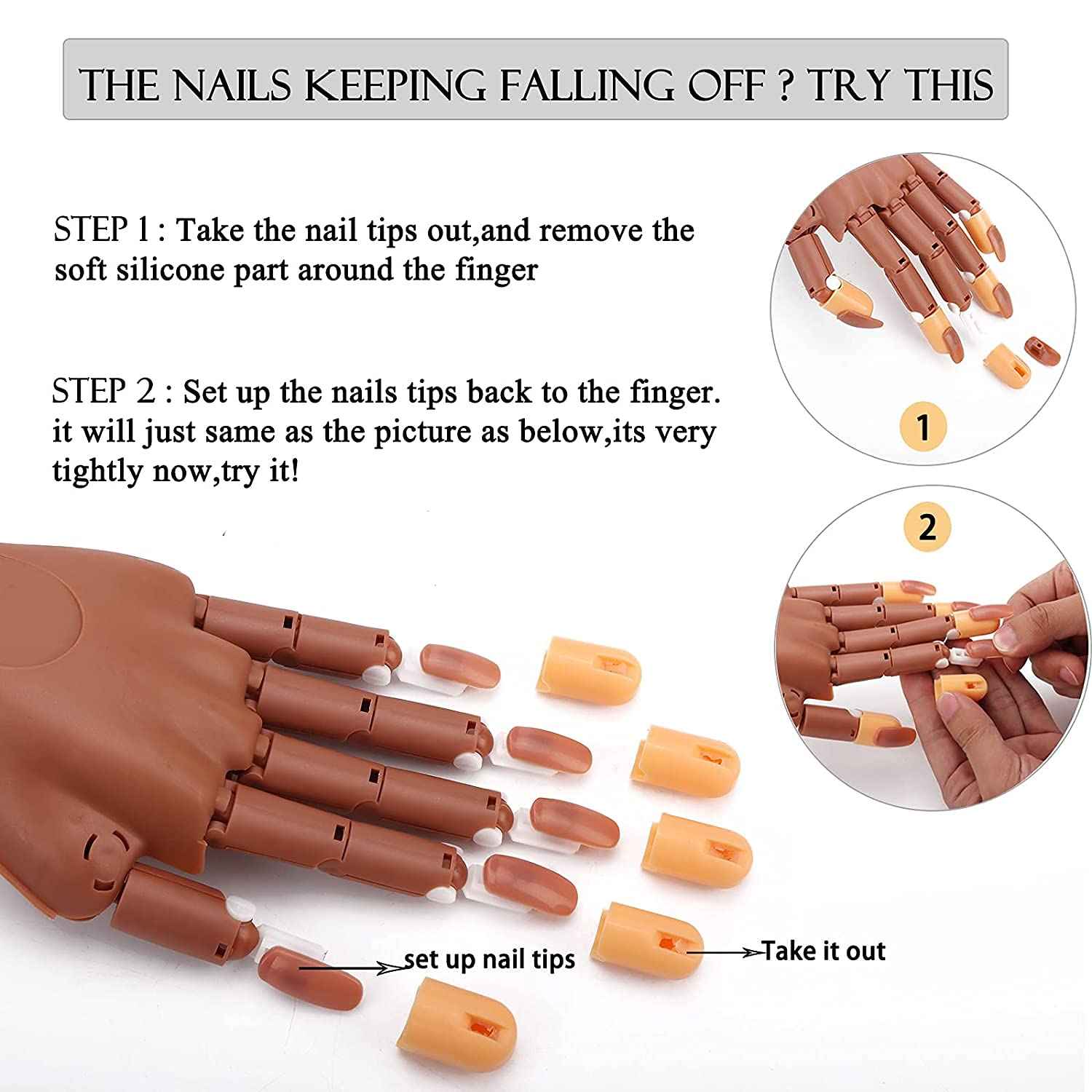 THE NAILS KEEPING FALLING OFF ? TRY THIS

STEP 1 : Take the nail tips out,and remove the soft silicone part around the finger

STEP 2 : Set up the nails tips back to the finger. it will just same as the picture as below,its very tightly now,try it!

1

2

set up nail tips

Take it out