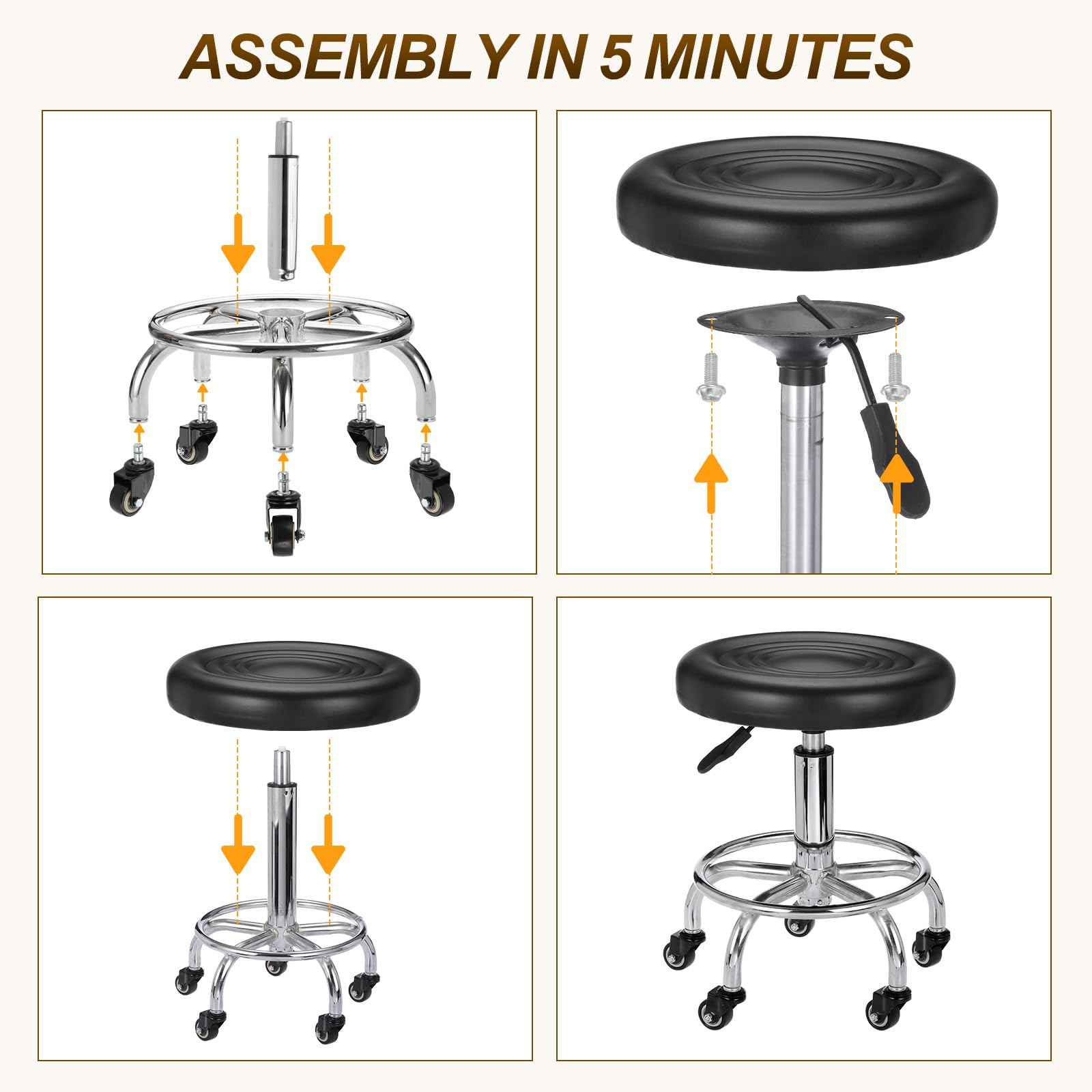 ASSEMBLY IN 5 MINUTES