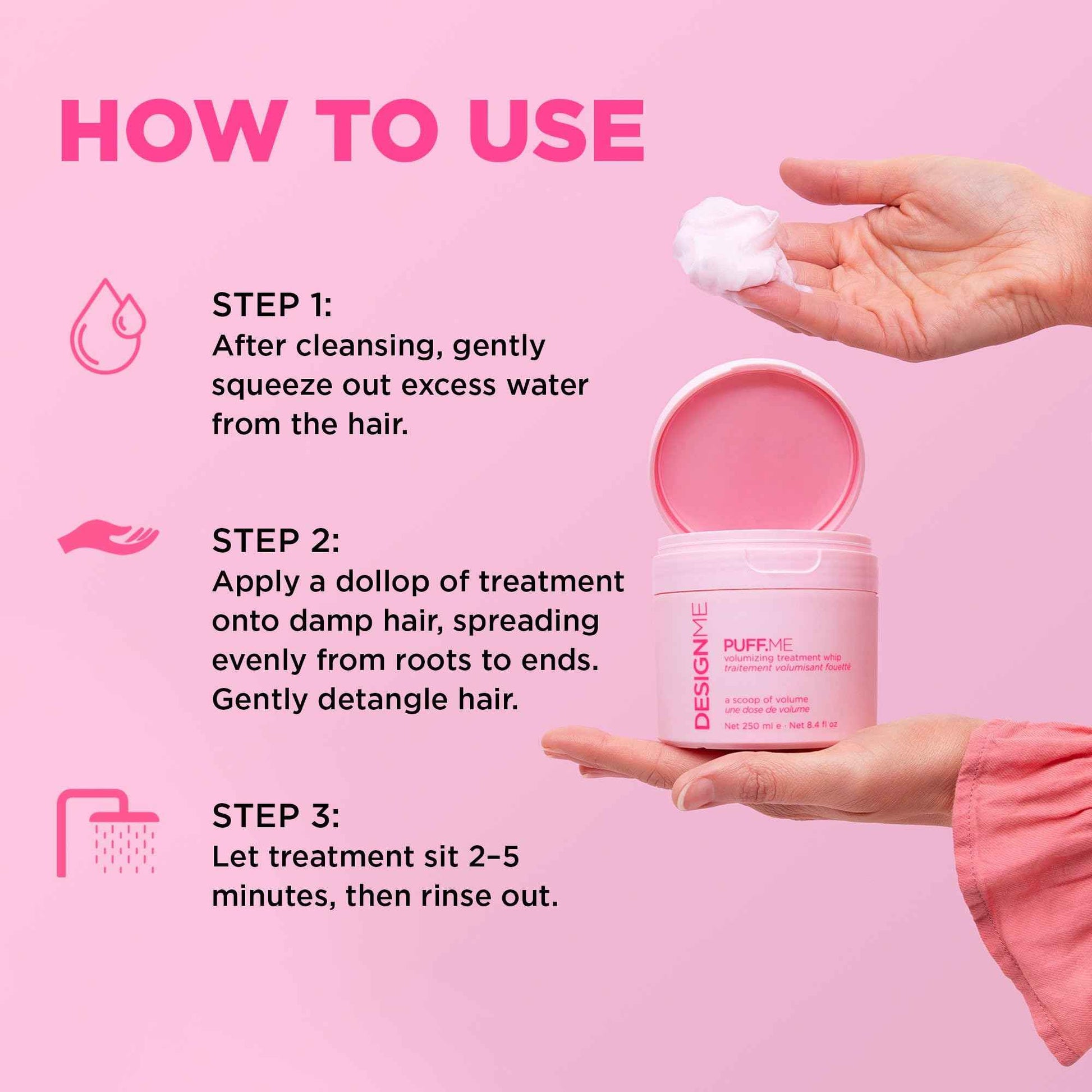 HOW TO USE

STEP 1:
After cleansing, gently squeeze out excess water from the hair.

STEP 2:
Apply a dollop of treatment onto damp hair, spreading evenly from roots to ends. Gently detangle hair.

STEP 3:
Let treatment sit 2–5 minutes, then rinse out.

DESIGNME

PUFF.ME
volumizing treatment whip
traitement volumisant fouetté

a scoop of volume
une dose de volume

Net 250 ml e · Net 8.4 fl oz