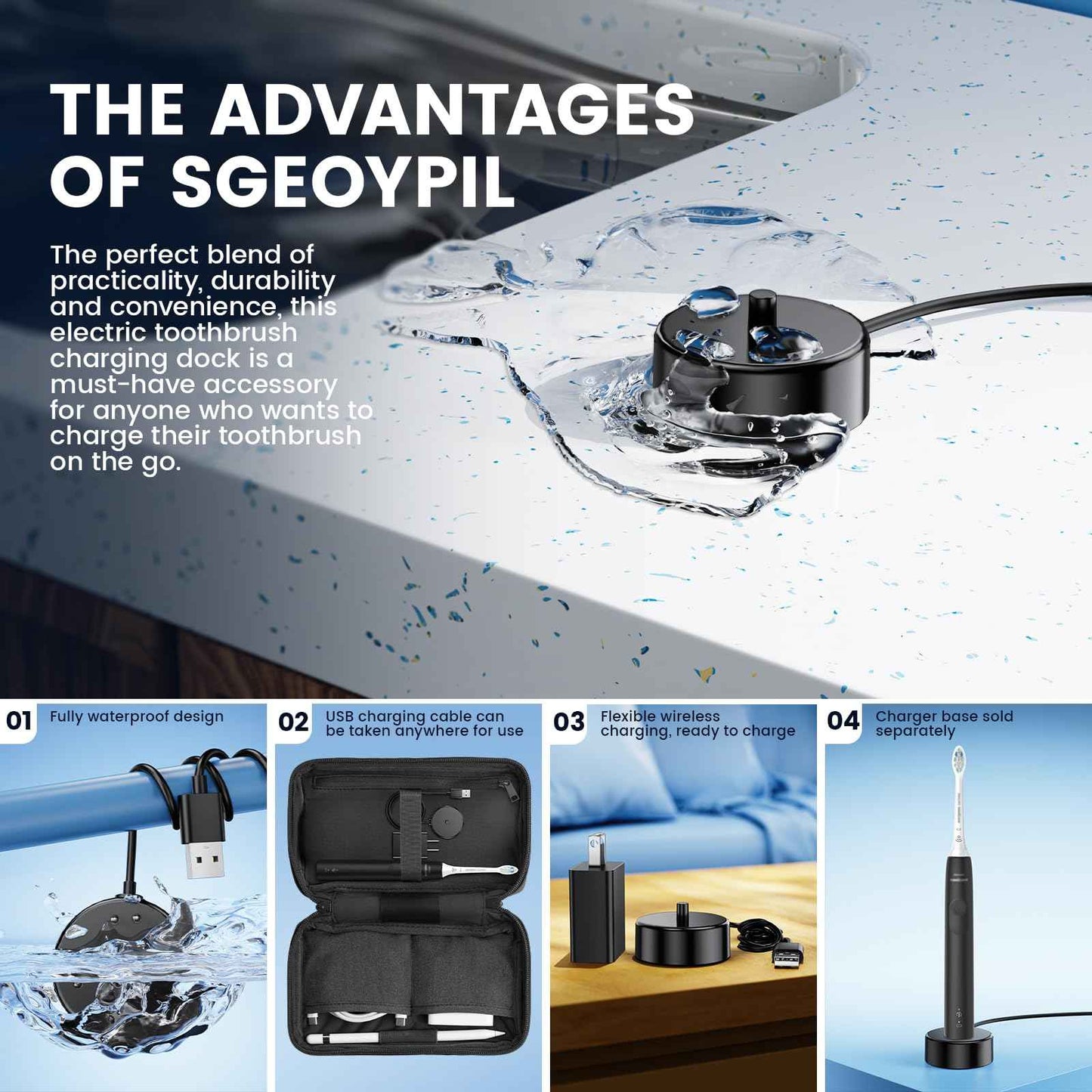 THE ADVANTAGES OF SGEOYPIL

The perfect blend of practicality, durability and convenience, this electric toothbrush charging dock is a must-have accessory for anyone who wants to charge their toothbrush on the go.

01 Fully waterproof design

02 USB charging cable can be taken anywhere for use

03 Flexible wireless charging, ready to charge

04 Charger base sold separately