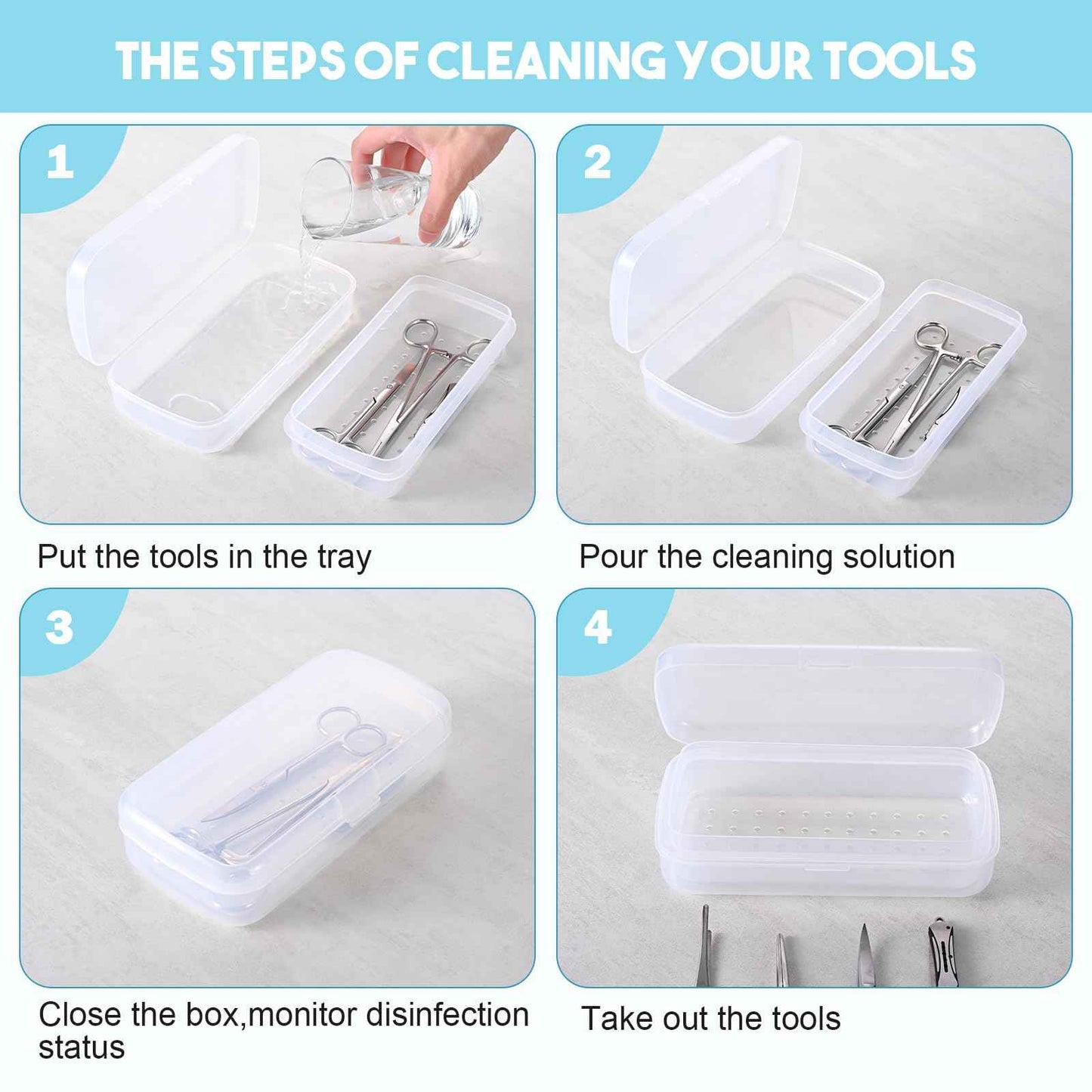 THE STEPS OF CLEANING YOUR TOOLS

1

Put the tools in the tray

2

Pour the cleaning solution

3

Close the box,monitor disinfection status

4

Take out the tools