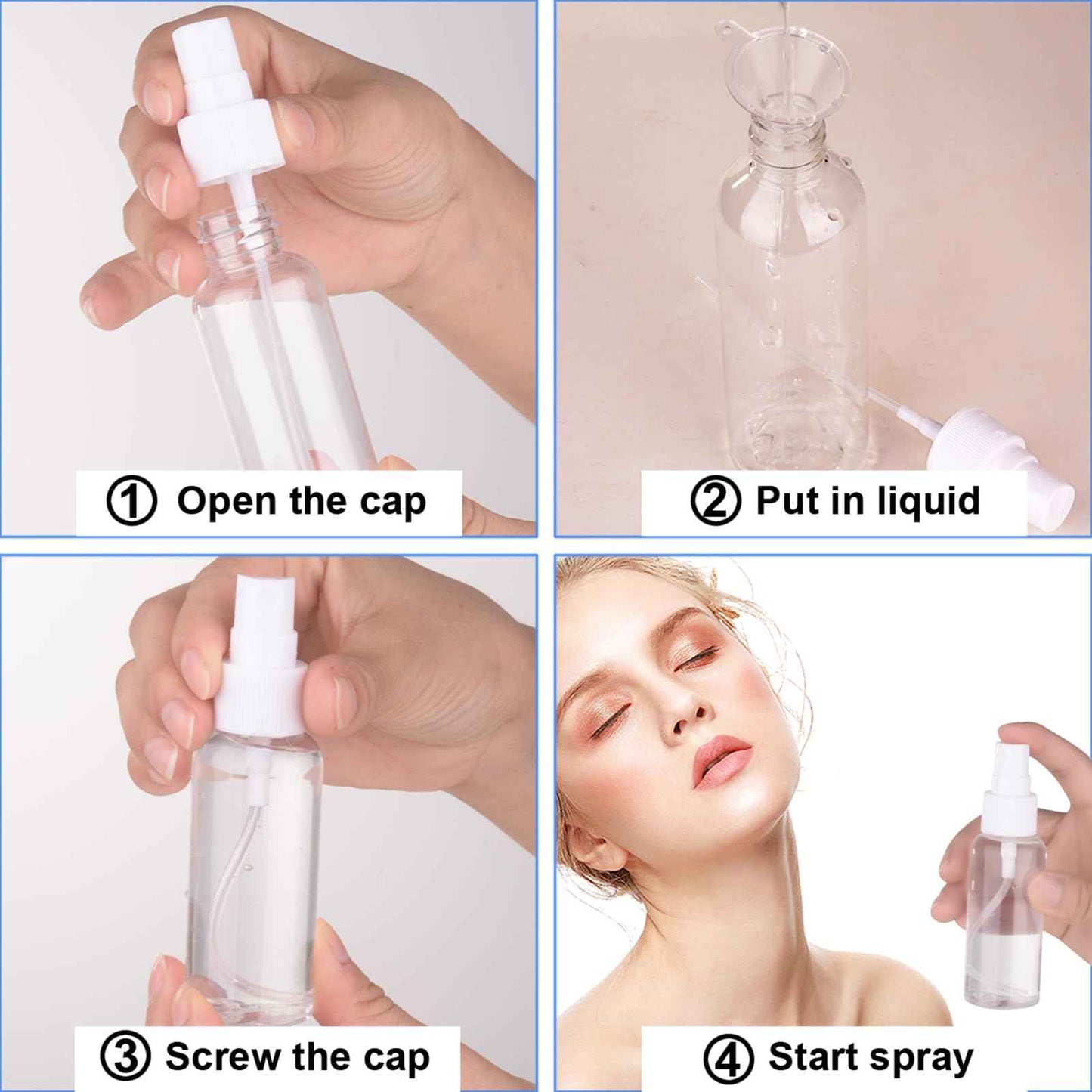 ① Open the cap

② Put in liquid

③ Screw the cap

④ Start spray