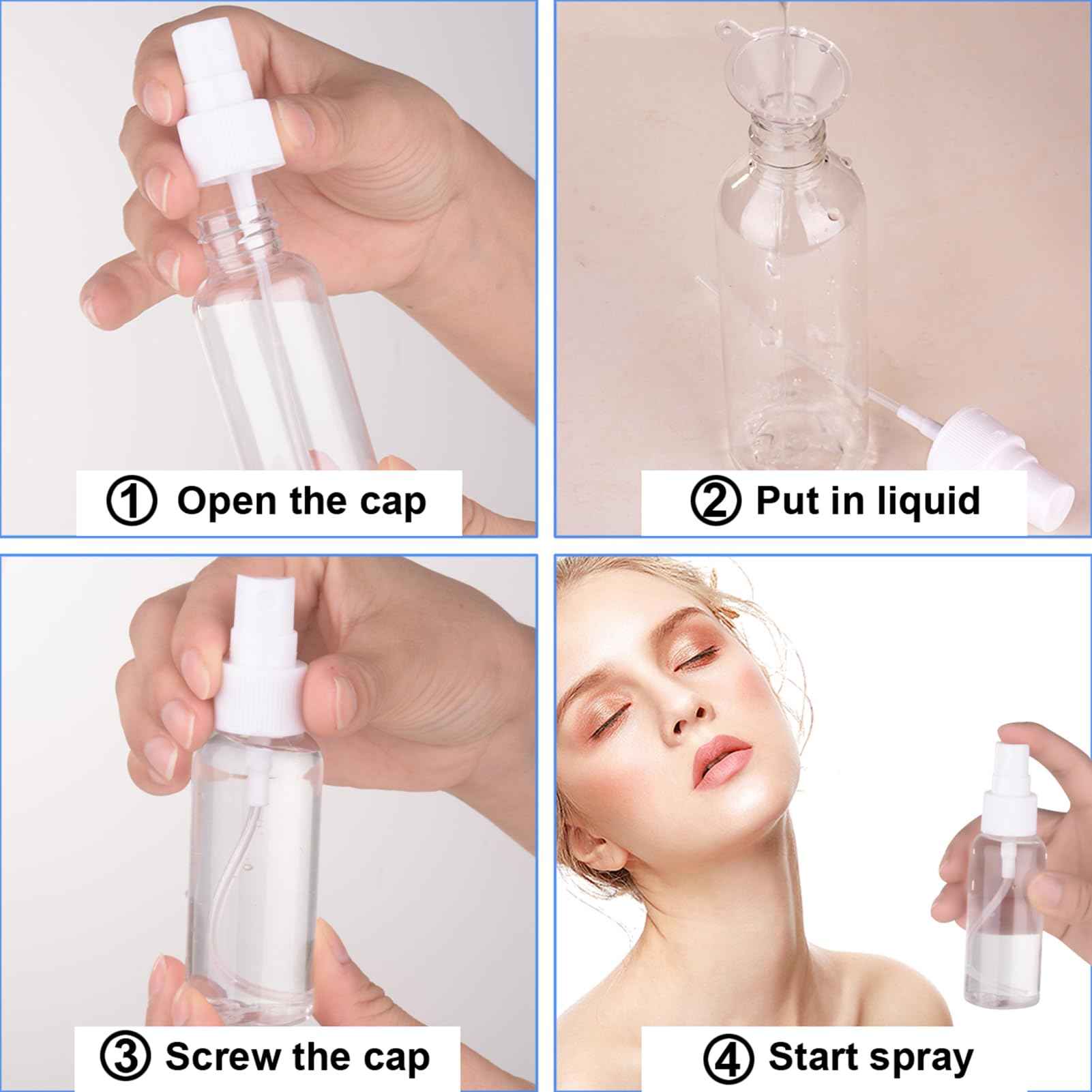 ① Open the cap

② Put in liquid

③ Screw the cap

④ Start spray