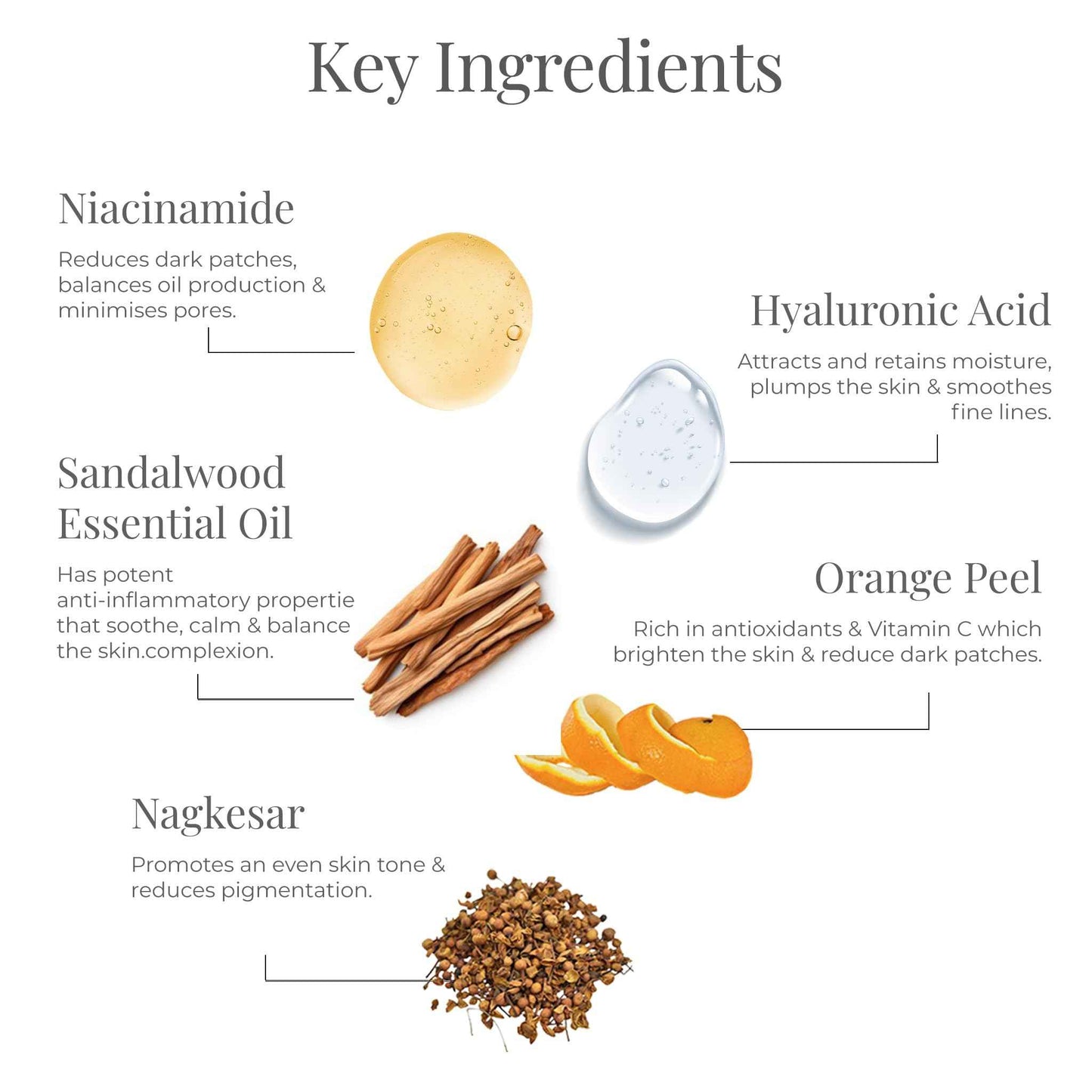 Key Ingredients

Niacinamide

Reduces dark patches, balances oil production & minimises pores.

Hyaluronic Acid

Attracts and retains moisture, plumps the skin & smoothes fine lines.

Sandalwood Essential Oil

Has potent anti-inflammatory propertie that soothe, calm & balance the skin.complexion.

Orange Peel

Rich in antioxidants & Vitamin C which brighten the skin & reduce dark patches.

Nagkesar

Promotes an even skin tone & reduces pigmentation.