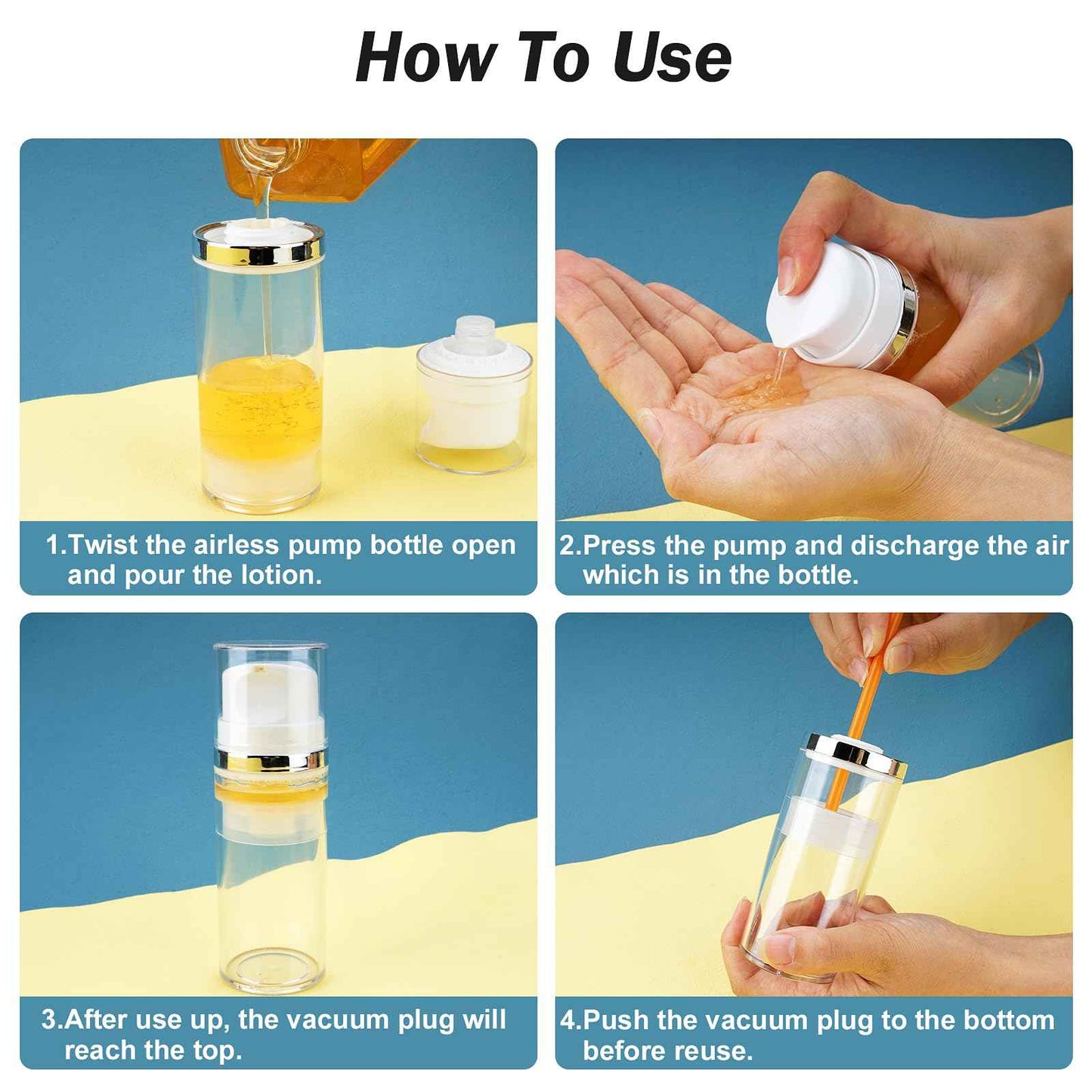 How To Use

1.Twist the airless pump bottle open and pour the lotion.

2.Press the pump and discharge the air which is in the bottle.

3.After use up, the vacuum plug will reach the top.

4.Push the vacuum plug to the bottom before reuse.