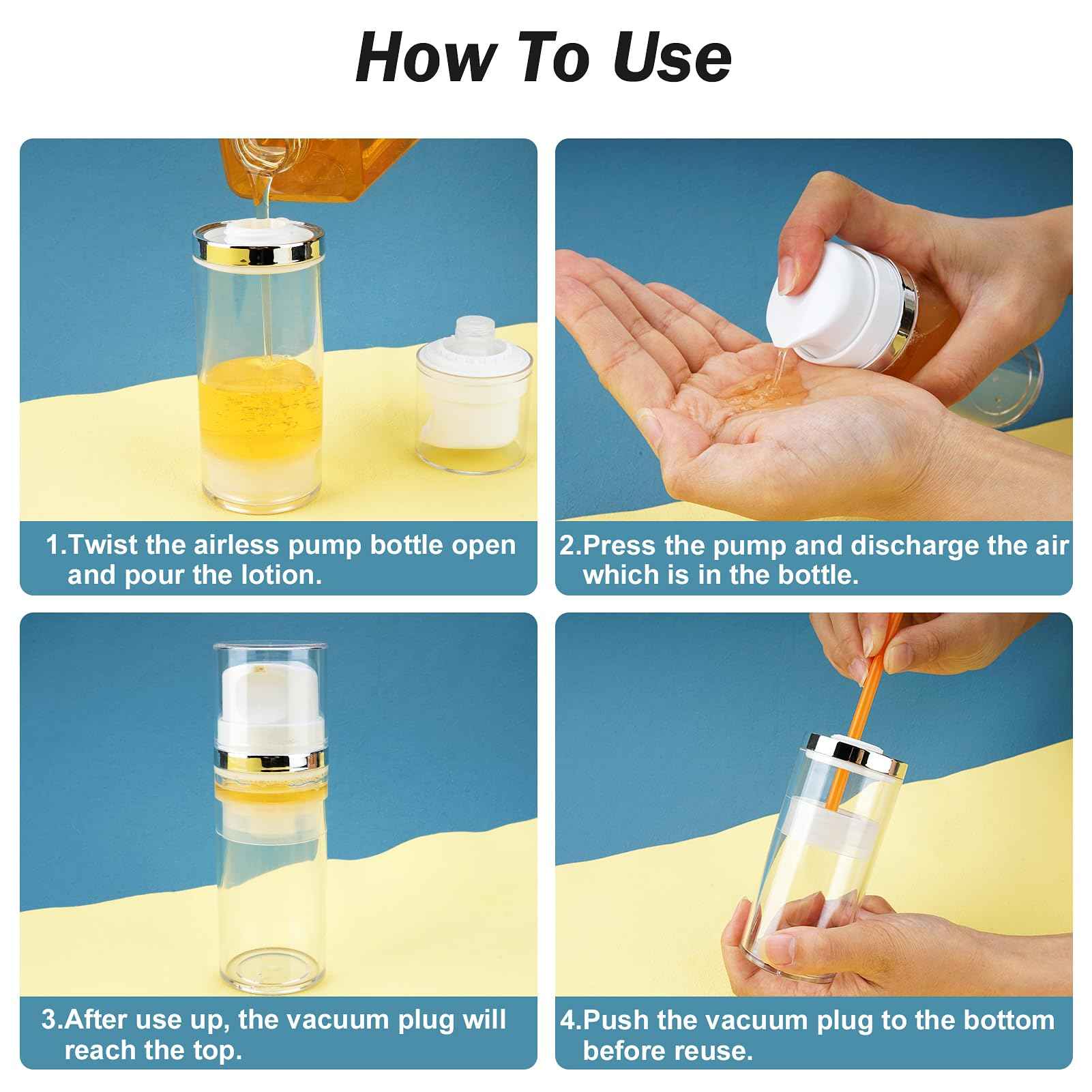 How To Use

1.Twist the airless pump bottle open and pour the lotion.

2.Press the pump and discharge the air which is in the bottle.

3.After use up, the vacuum plug will reach the top.

4.Push the vacuum plug to the bottom before reuse.