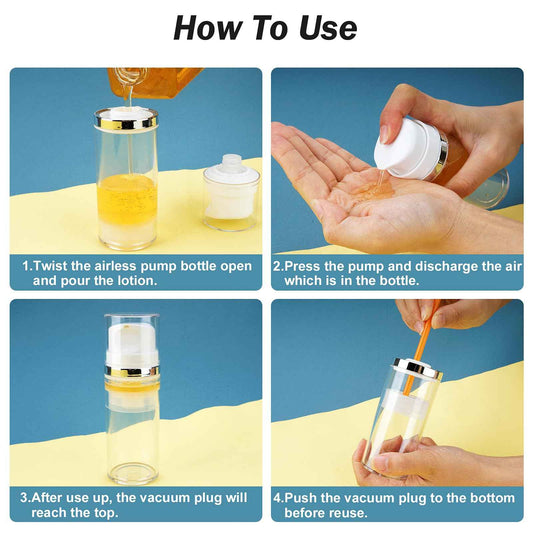 How To Use

1.Twist the airless pump bottle open and pour the lotion.

2.Press the pump and discharge the air which is in the bottle.

3.After use up, the vacuum plug will reach the top.

4.Push the vacuum plug to the bottom before reuse.