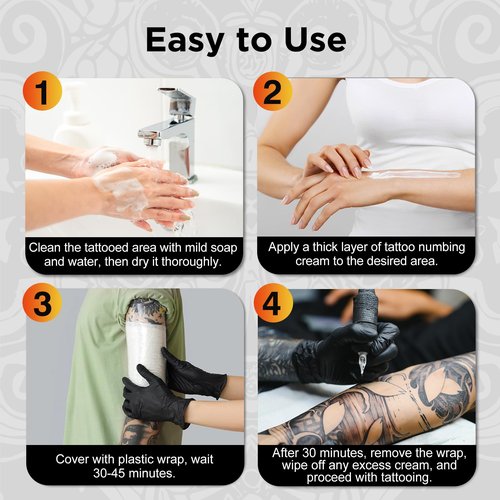 Easy to Use

1

Clean the tattooed area with mild soap and water, then dry it thoroughly.

2

Apply a thick layer of tattoo numbing cream to the desired area.

3

Cover with plastic wrap, wait 30-45 minutes.

4

After 30 minutes, remove the wrap, wipe off any excess cream, and proceed with tattooing.