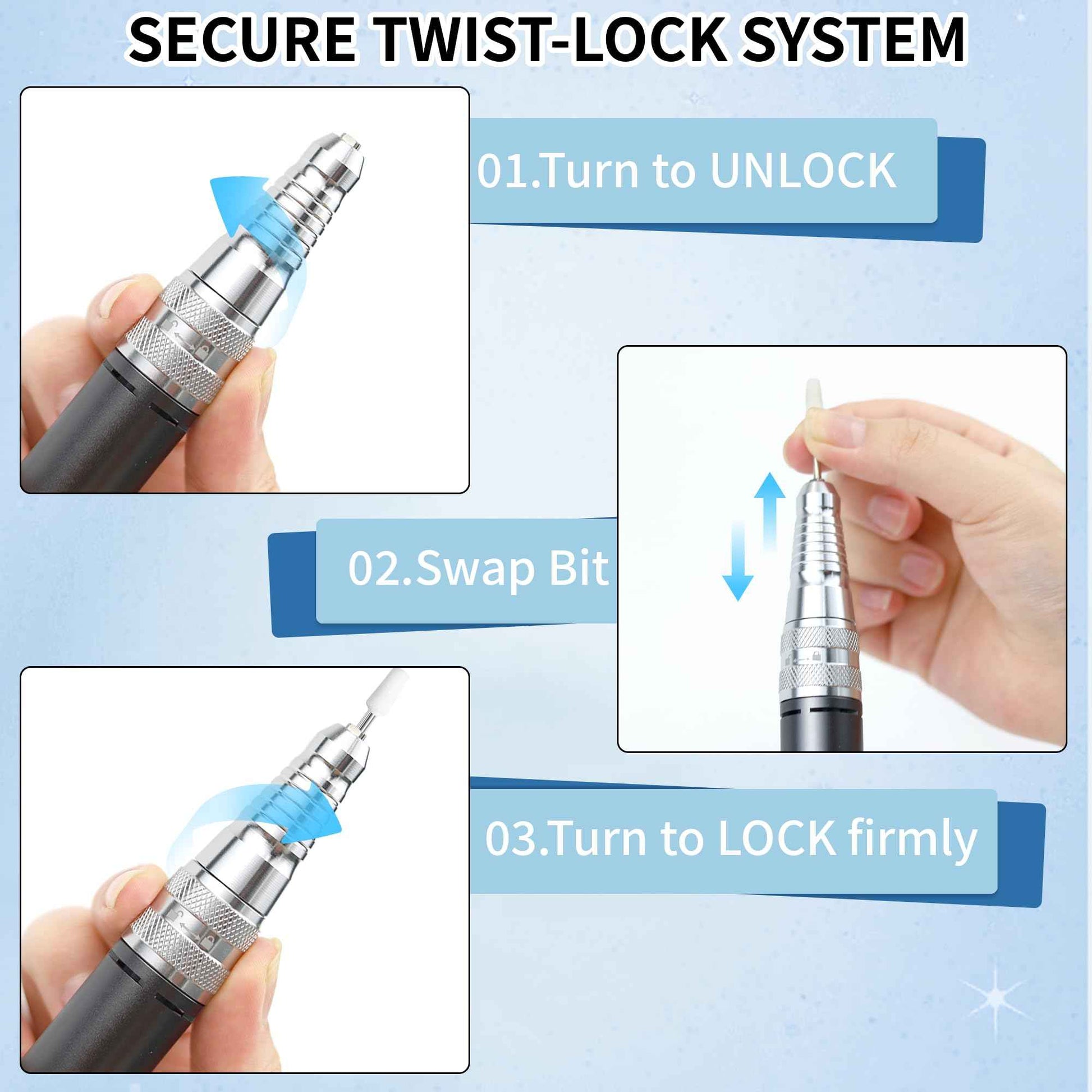 SECURE TWIST-LOCK SYSTEM

01.Turn to UNLOCK

02.Swap Bit

03.Turn to LOCK firmly