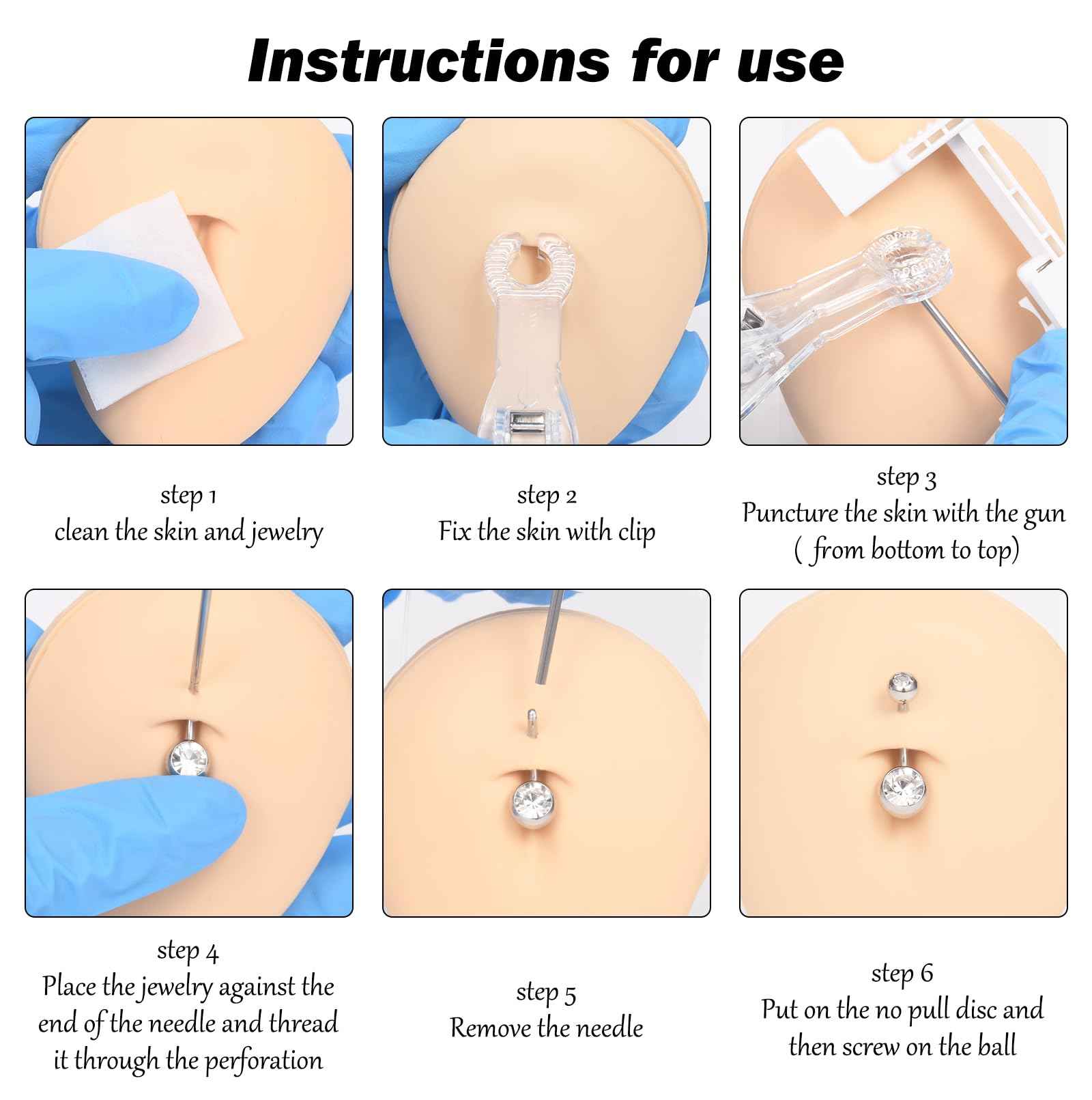 Instructions for use

step 1
clean the skin and jewelry

step 2
Fix the skin with clip

step 3
Puncture the skin with the gun
( from bottom to top)

step 4
Place the jewelry against the end of the needle and thread it through the perforation

step 5
Remove the needle

step 6
Put on the no pull disc and then screw on the ball