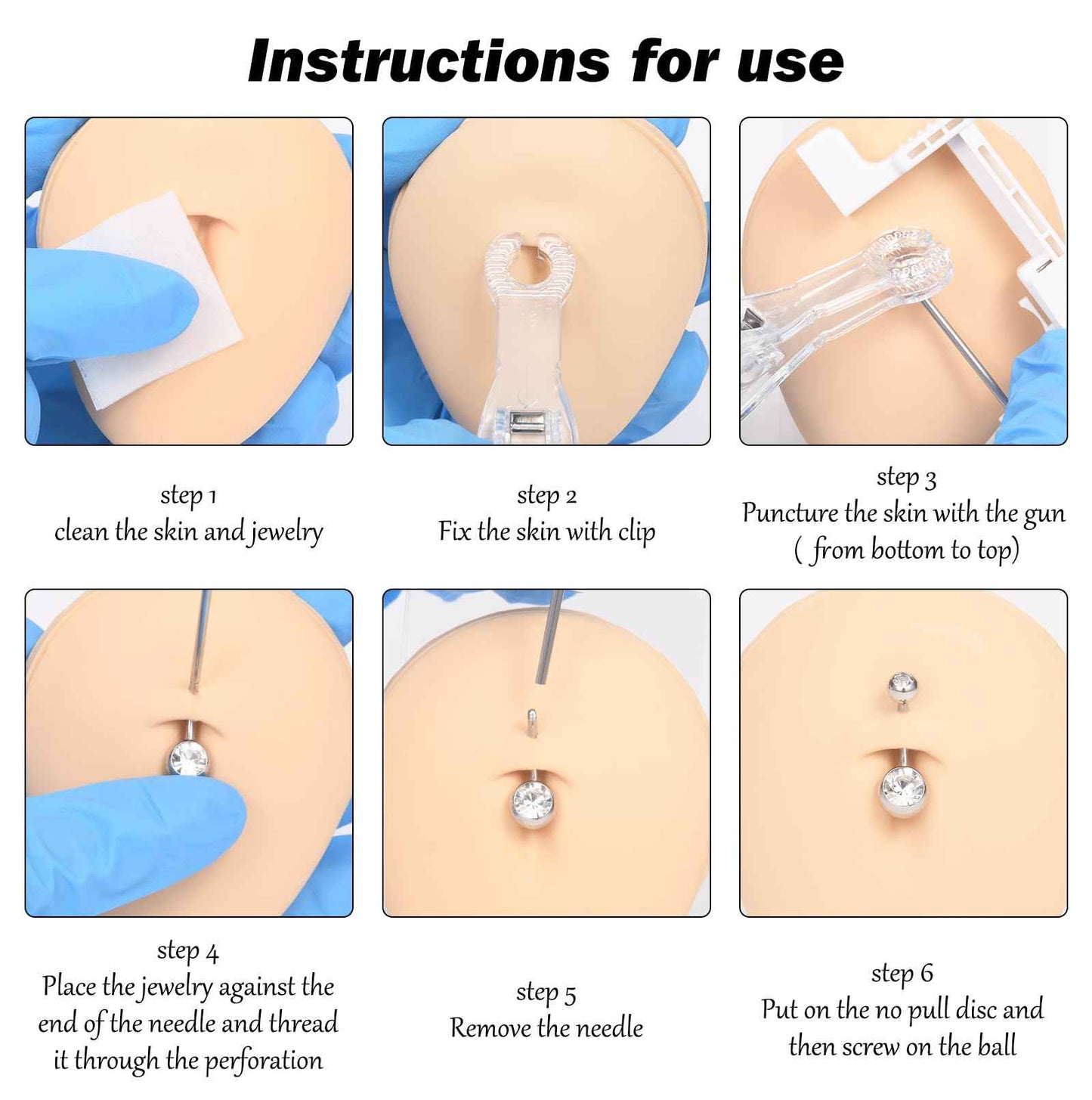 Instructions for use

step 1
clean the skin and jewelry

step 2
Fix the skin with clip

step 3
Puncture the skin with the gun
( from bottom to top)

step 4
Place the jewelry against the end of the needle and thread it through the perforation

step 5
Remove the needle

step 6
Put on the no pull disc and then screw on the ball