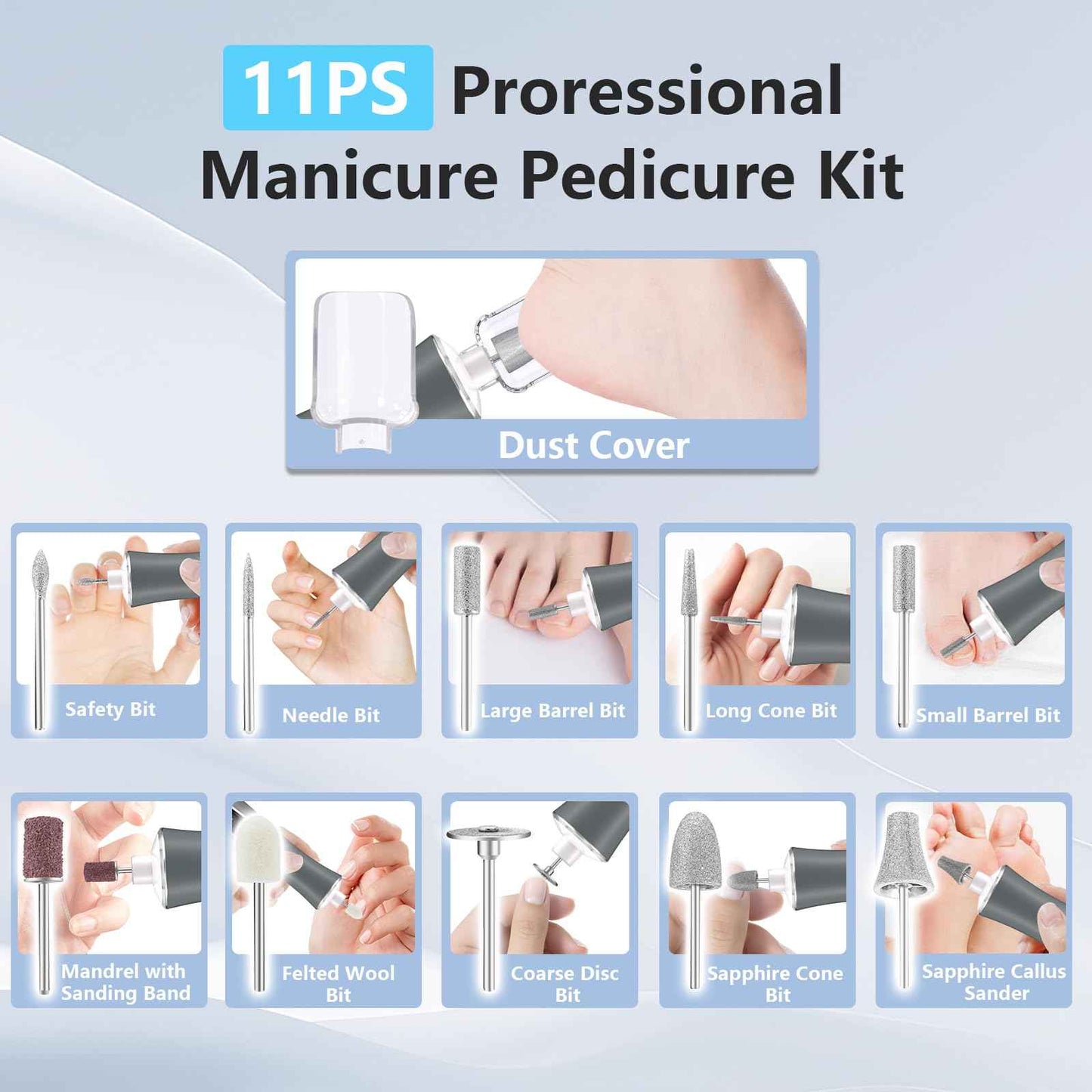 11PS Proressional Manicure Pedicure Kit

Dust Cover

Safety Bit

Needle Bit

Large Barrel Bit

Long Cone Bit

Small Barrel Bit

Mandrel with Sanding Band

Felted Wool Bit

Coarse Disc Bit

Sapphire Cone Bit

Sapphire Callus Sander