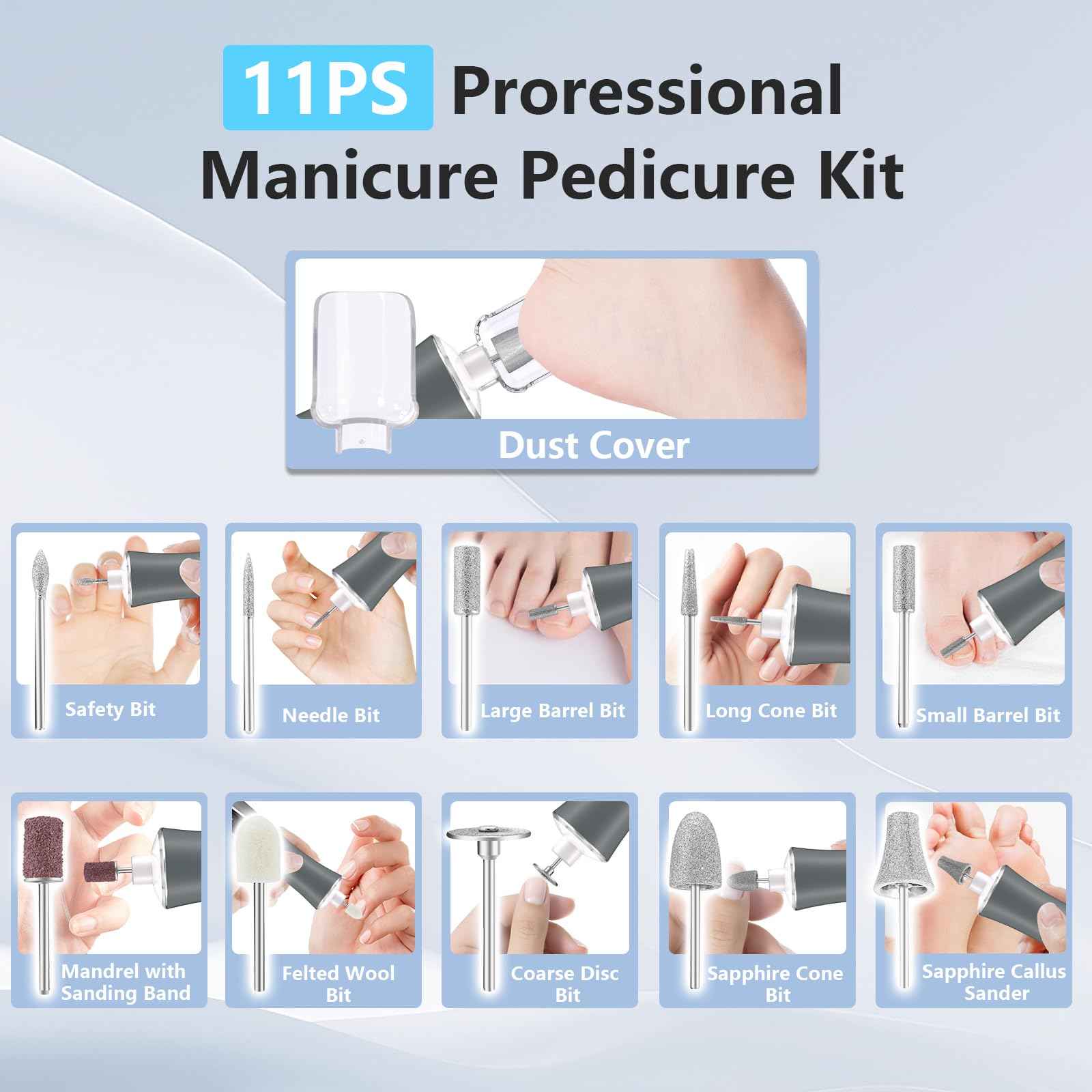 11PS Proressional Manicure Pedicure Kit

Dust Cover

Safety Bit

Needle Bit

Large Barrel Bit

Long Cone Bit

Small Barrel Bit

Mandrel with Sanding Band

Felted Wool Bit

Coarse Disc Bit

Sapphire Cone Bit

Sapphire Callus Sander