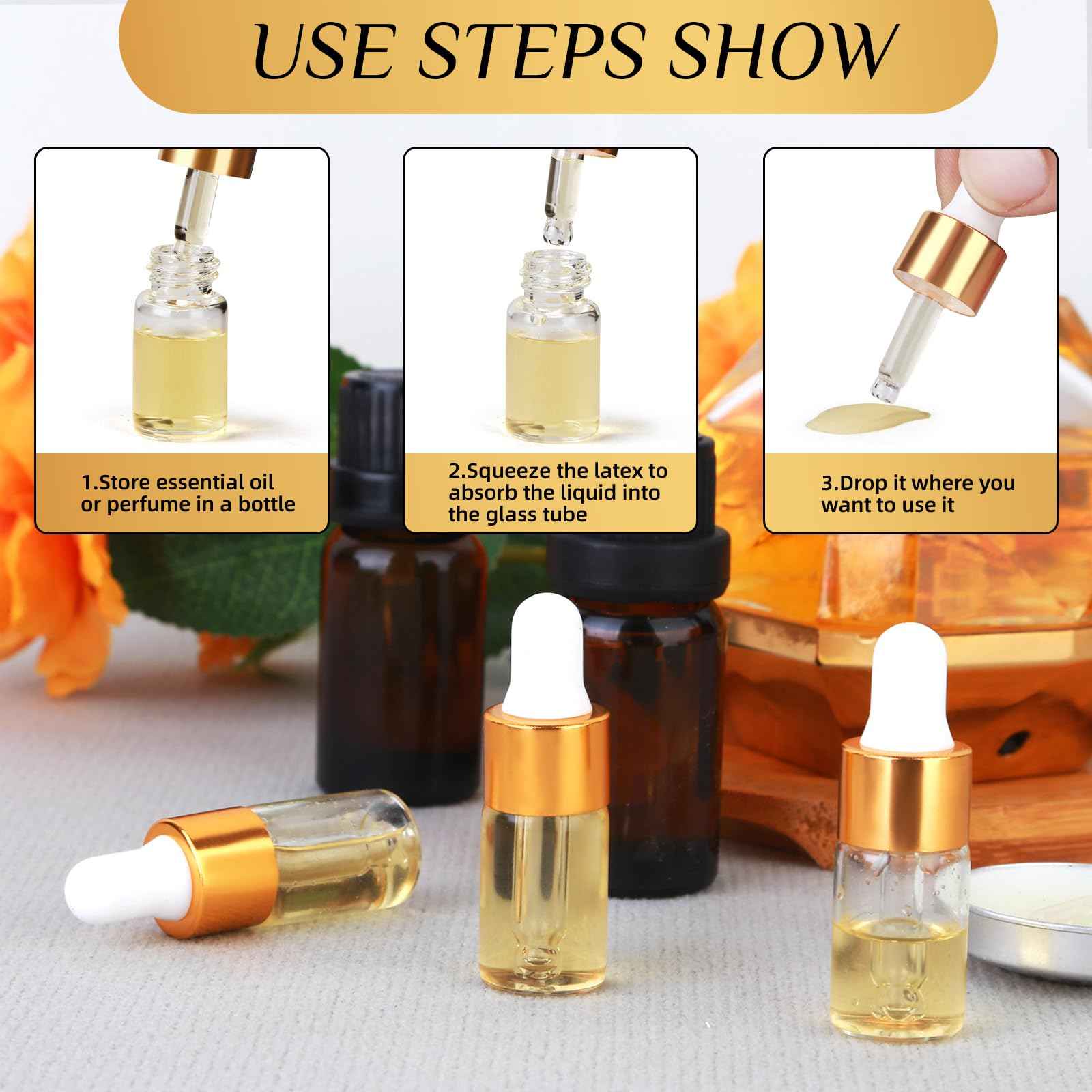 USE STEPS SHOW

1.Store essential oil or perfume in a bottle

2.Squeeze the latex to absorb the liquid into the glass tube

3.Drop it where you want to use it