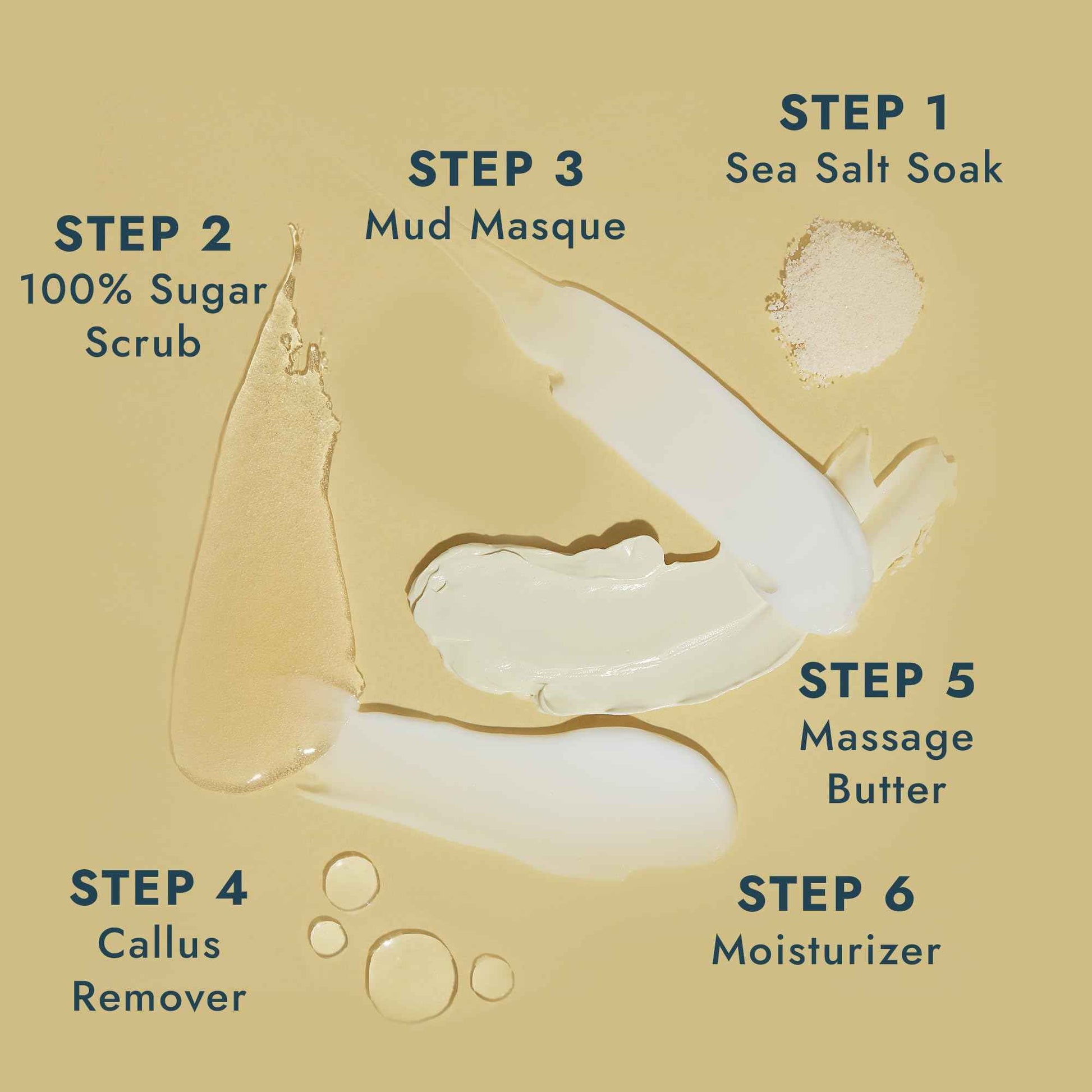 STEP 1
Sea Salt Soak

STEP 3
Mud Masque

STEP 2
100% Sugar Scrub

STEP 5
Massage Butter

STEP 4
Callus Remover

STEP 6
Moisturizer