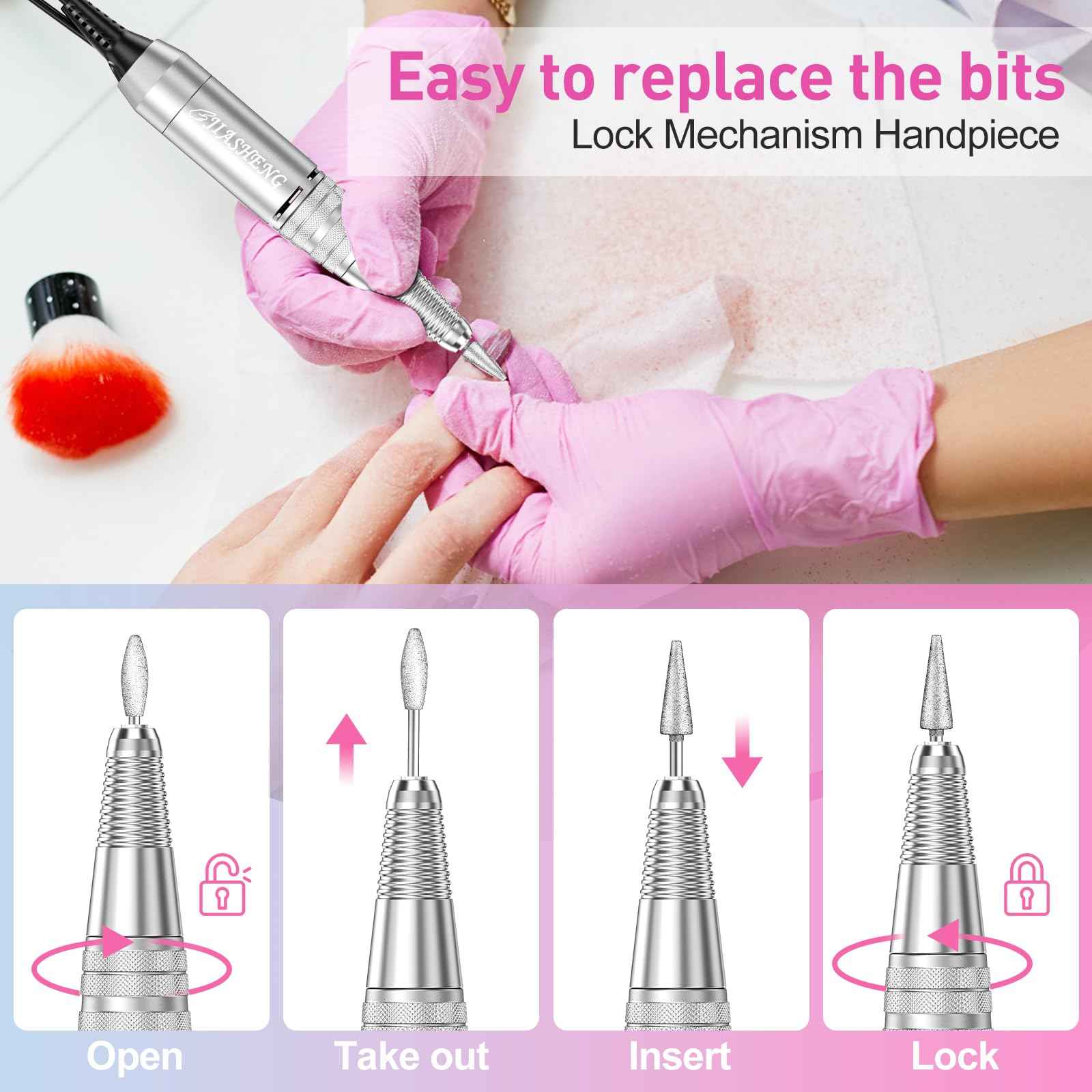 Easy to replace the bits
Lock Mechanism Handpiece

JIASHENG

Open

Take out

Insert

Lock