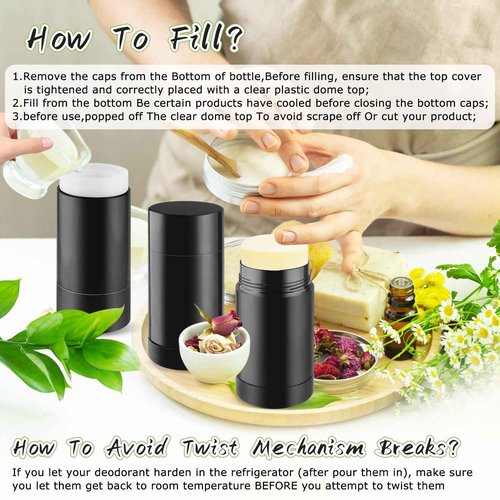 How To Fill?

1.Remove the caps from the Bottom of bottle,Before filling, ensure that the top cover is tightened and correctly placed with a clear plastic dome top;
2.Fill from the bottom Be certain products have cooled before closing the bottom caps;
3.before use,popped off The clear dome top To avoid scrape off Or cut your product;

How To Avoid Twist Mechanism Breaks?

If you let your deodorant harden in the refrigerator (after pour them in), make sure you let them get back to room temperature BEFORE you attempt to twist them