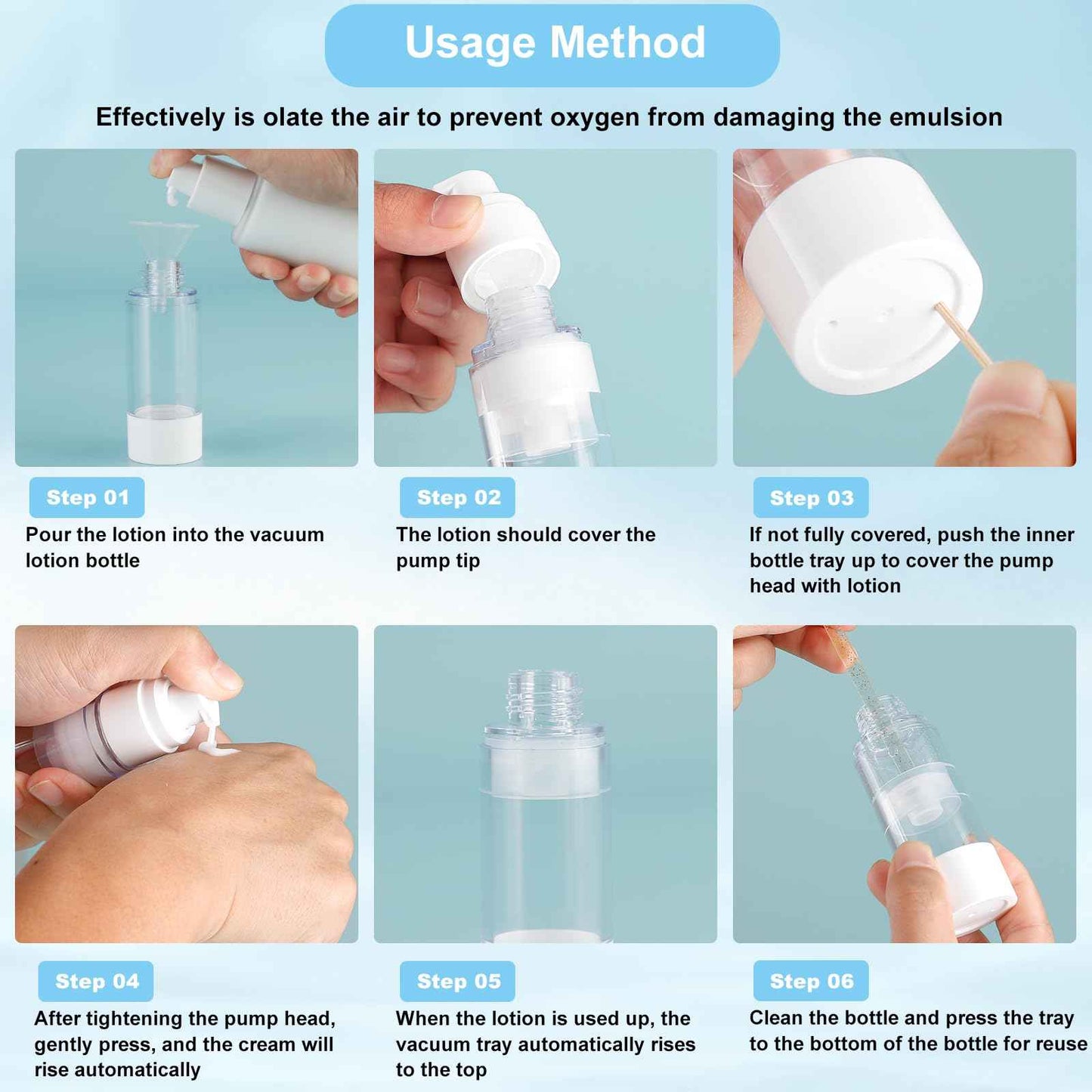 Usage Method

Effectively is olate the air to prevent oxygen from damaging the emulsion

Step 01
Pour the lotion into the vacuum lotion bottle

Step 02
The lotion should cover the pump tip

Step 03
If not fully covered, push the inner bottle tray up to cover the pump head with lotion

Step 04
After tightening the pump head, gently press, and the cream will rise automatically

Step 05
When the lotion is used up, the vacuum tray automatically rises to the top

Step 06
Clean the bottle and press the tray to the bottom of the bottle for reuse