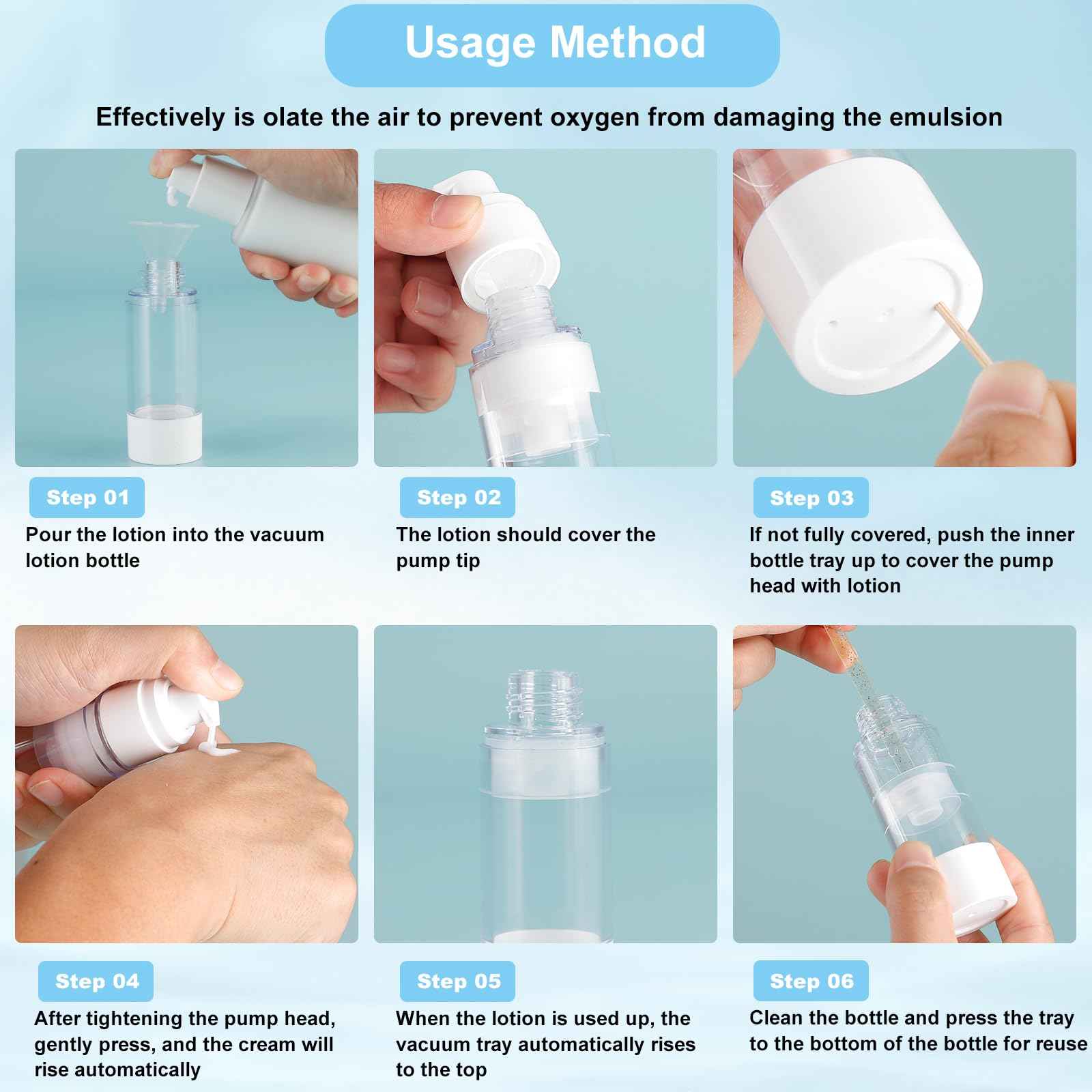 Usage Method

Effectively is olate the air to prevent oxygen from damaging the emulsion

Step 01
Pour the lotion into the vacuum lotion bottle

Step 02
The lotion should cover the pump tip

Step 03
If not fully covered, push the inner bottle tray up to cover the pump head with lotion

Step 04
After tightening the pump head, gently press, and the cream will rise automatically

Step 05
When the lotion is used up, the vacuum tray automatically rises to the top

Step 06
Clean the bottle and press the tray to the bottom of the bottle for reuse