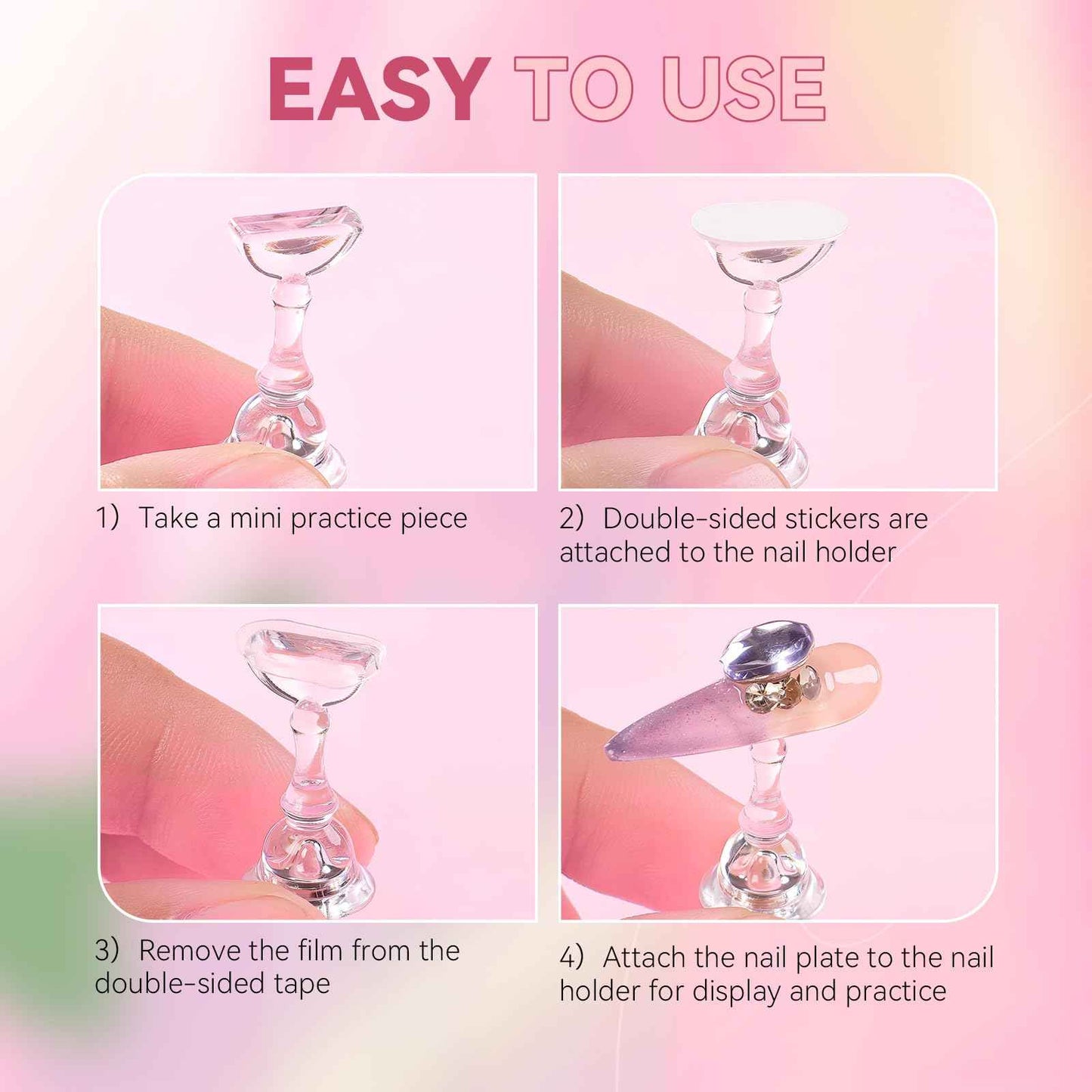 EASY TO USE

1） Take a mini practice piece

2） Double-sided stickers are attached to the nail holder

3） Remove the film from the double-sided tape

4） Attach the nail plate to the nail holder for display and practice