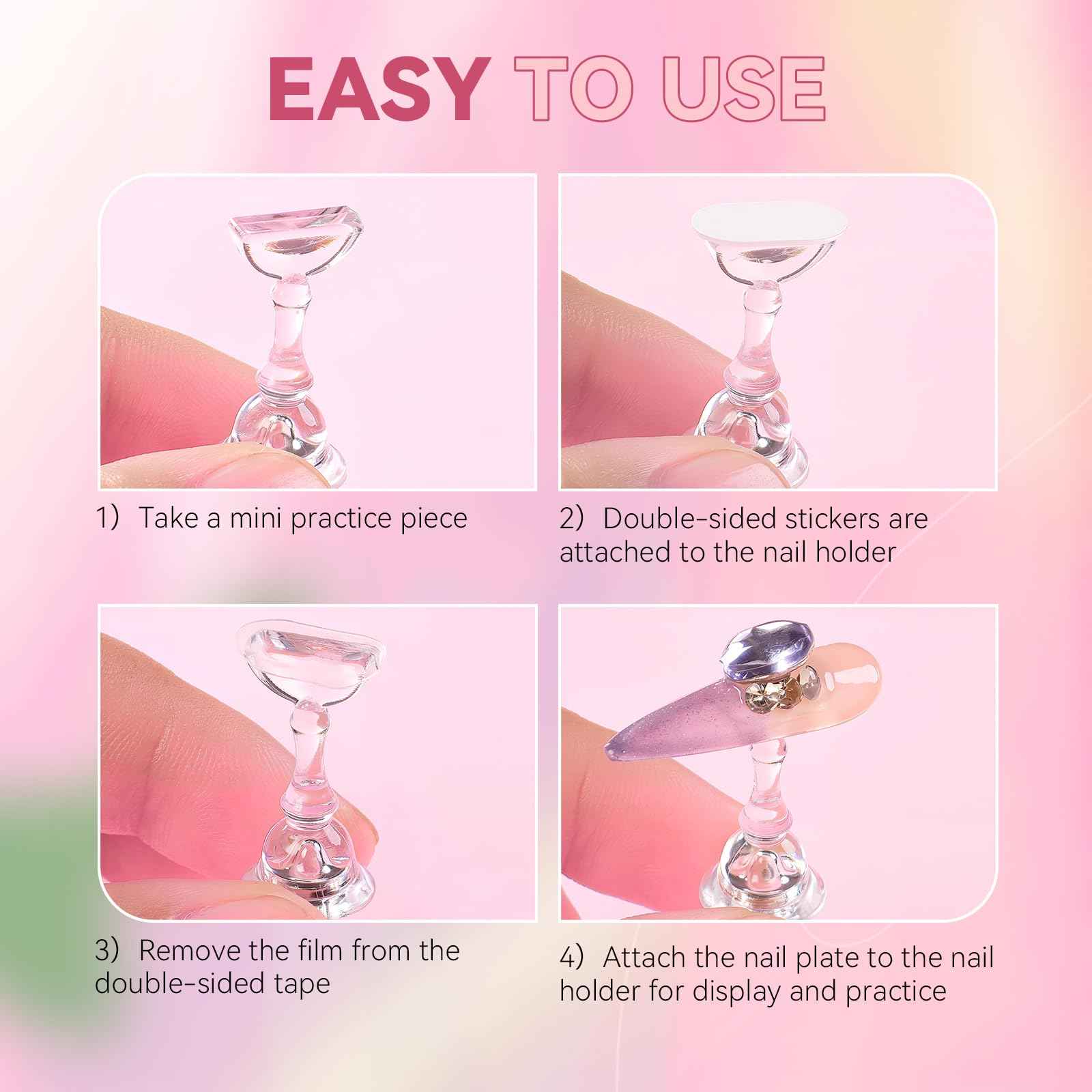 EASY TO USE

1） Take a mini practice piece

2） Double-sided stickers are attached to the nail holder

3） Remove the film from the double-sided tape

4） Attach the nail plate to the nail holder for display and practice