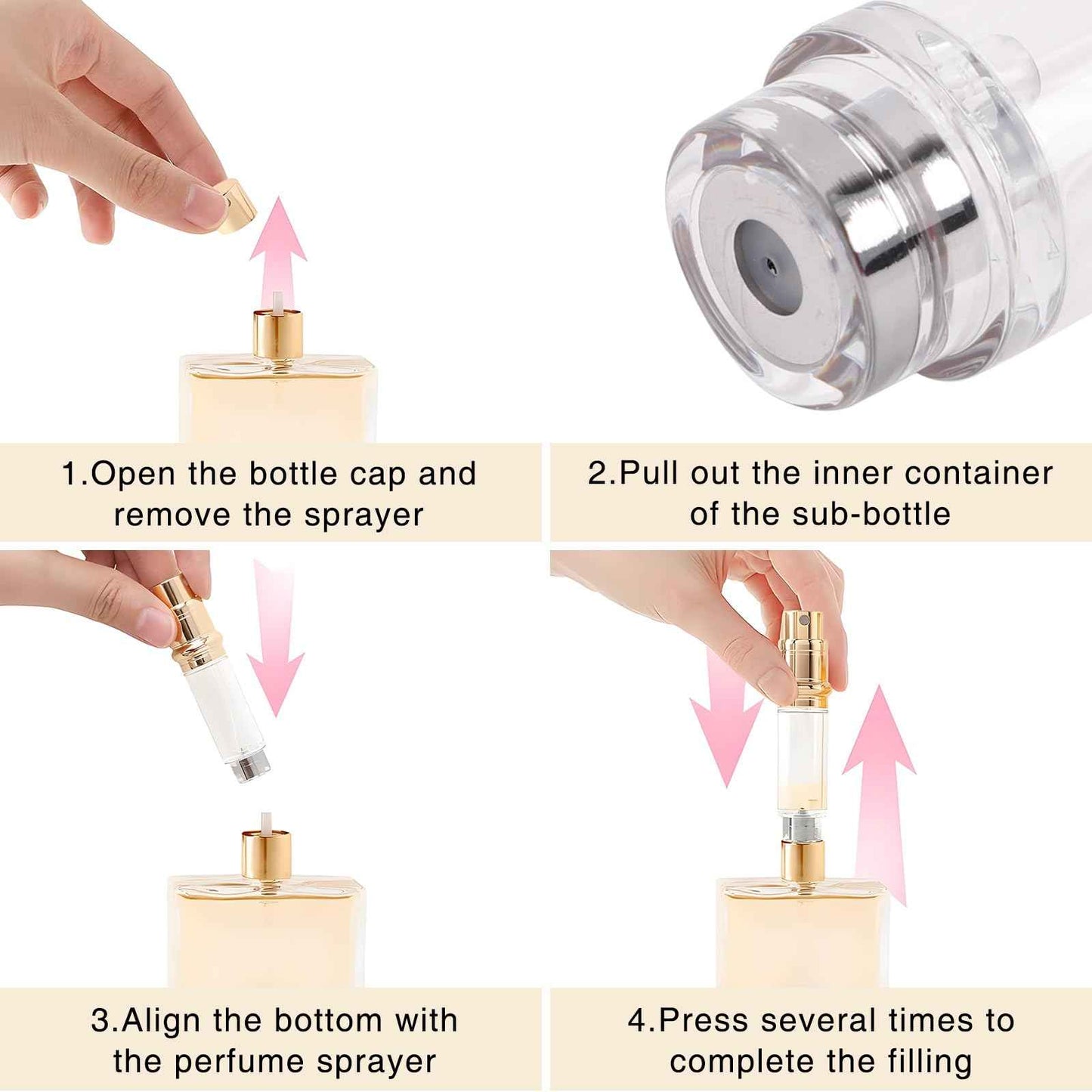 1.Open the bottle cap and remove the sprayer

2.Pull out the inner container of the sub-bottle

3.Align the bottom with the perfume sprayer

4.Press several times to complete the filling