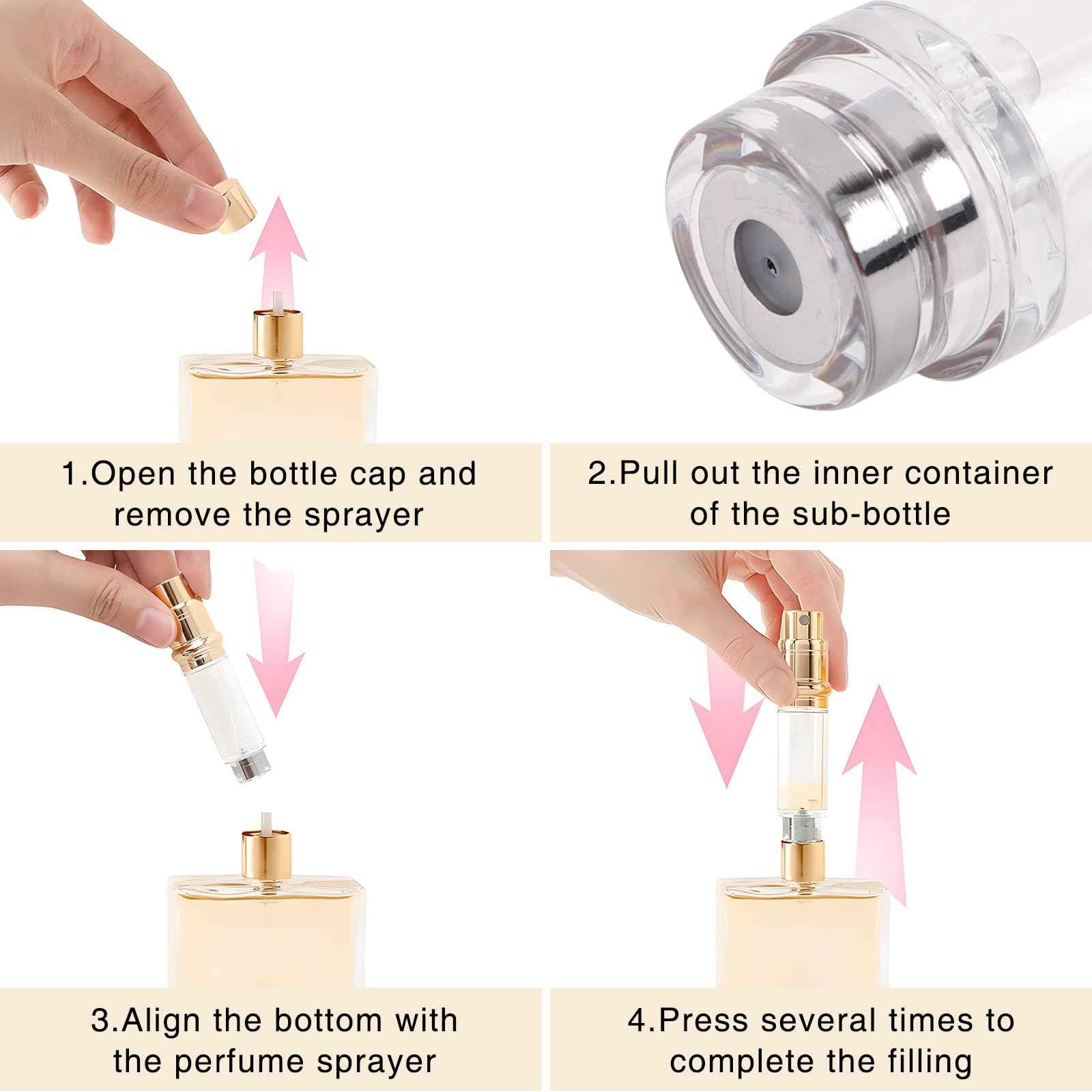 1.Open the bottle cap and remove the sprayer

2.Pull out the inner container of the sub-bottle

3.Align the bottom with the perfume sprayer

4.Press several times to complete the filling