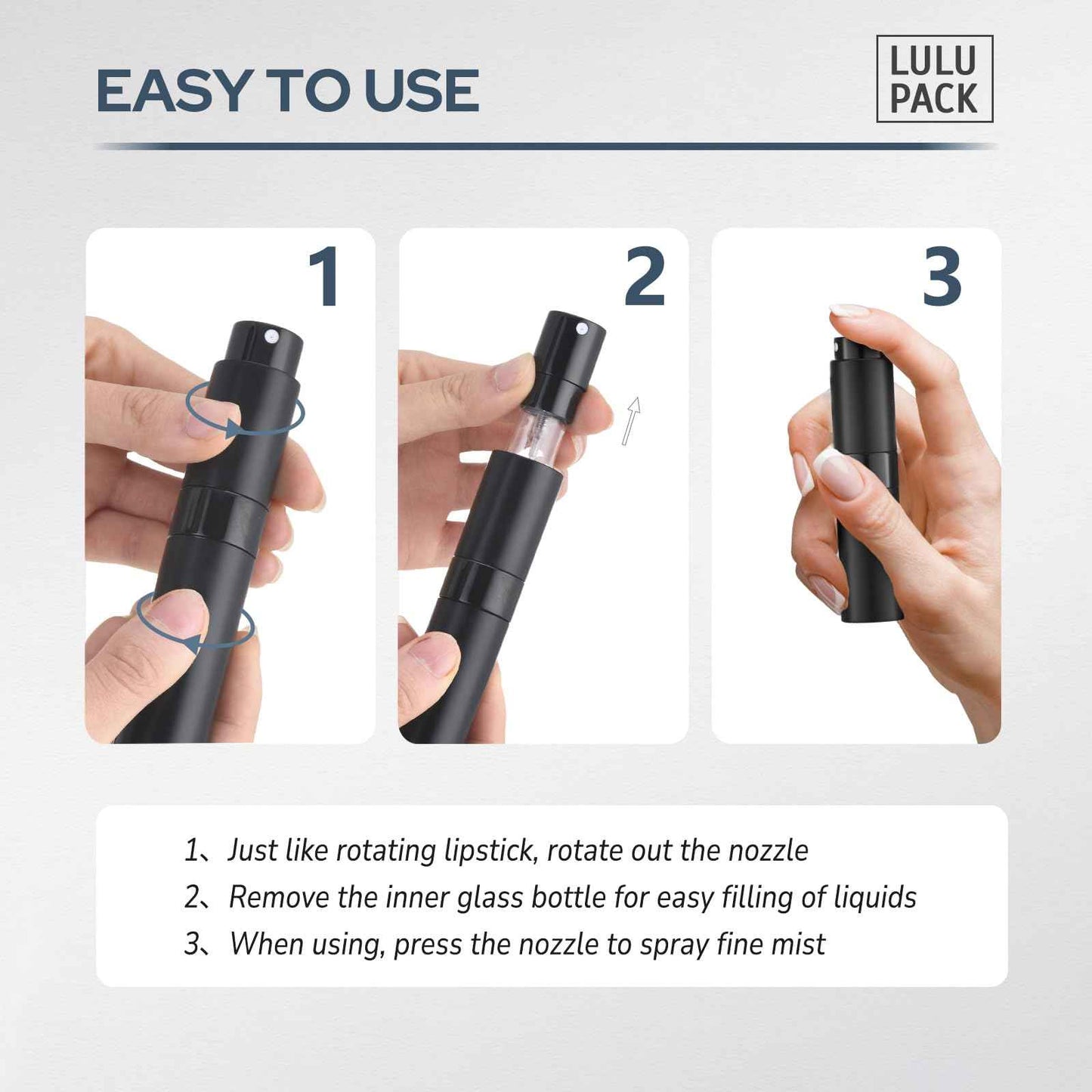 EASY TO USE

LULU
PACK

1

2

3

1、Just like rotating lipstick, rotate out the nozzle
2、Remove the inner glass bottle for easy filling of liquids
3、When using, press the nozzle to spray fine mist