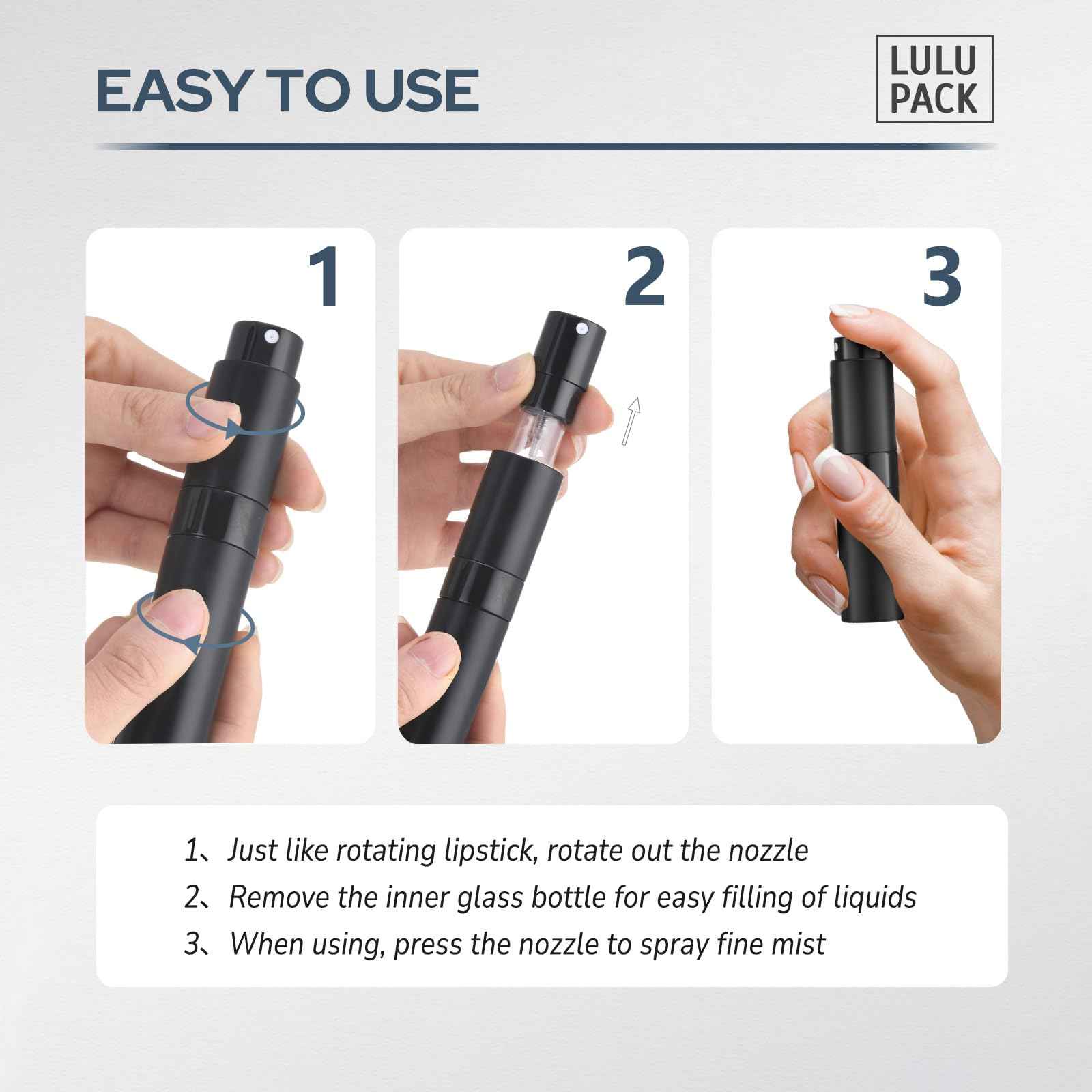 EASY TO USE

LULU
PACK

1

2

3

1、Just like rotating lipstick, rotate out the nozzle
2、Remove the inner glass bottle for easy filling of liquids
3、When using, press the nozzle to spray fine mist