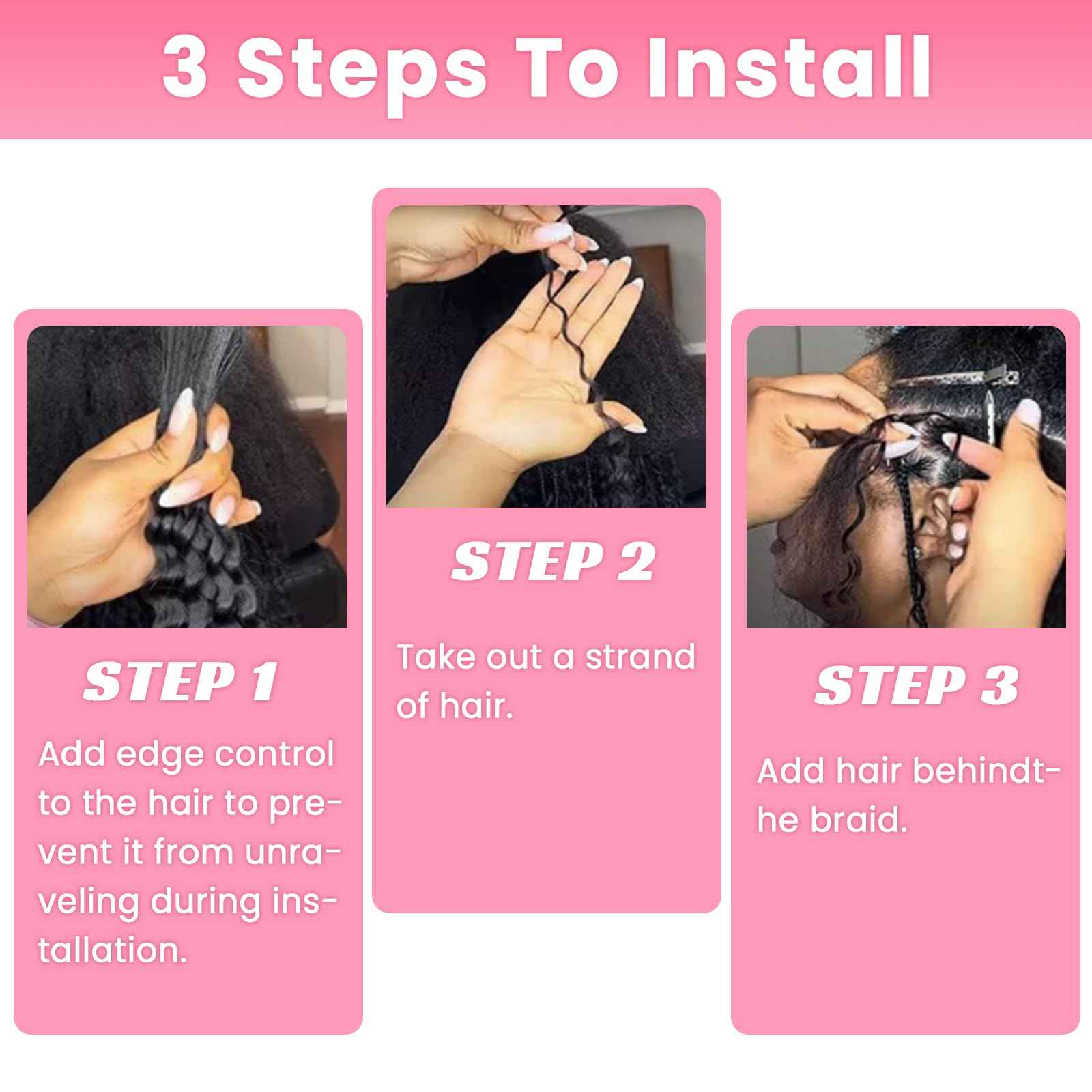 3 Steps To Install

STEP 1

Add edge control to the hair to prevent it from unraveling during installation.

STEP 2

Take out a strand of hair.

STEP 3

Add hair behindthe braid.