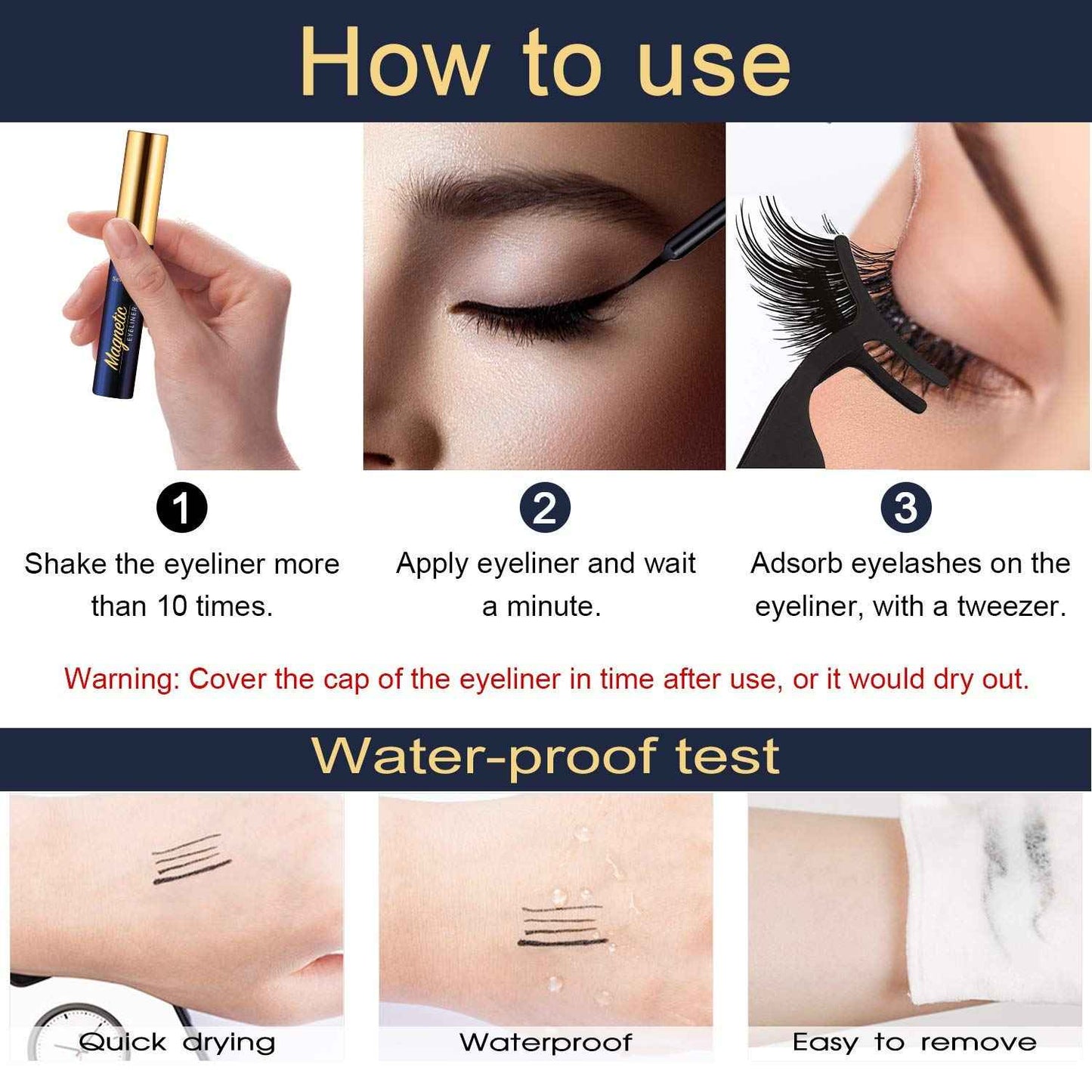 How to use

Magnetic
EYELINER

1
Shake the eyeliner more than 10 times.

2
Apply eyeliner and wait a minute.

3
Adsorb eyelashes on the eyeliner, with a tweezer.

Warning: Cover the cap of the eyeliner in time after use, or it would dry out.

Water-proof test

Quick drying

Waterproof

Easy to remove