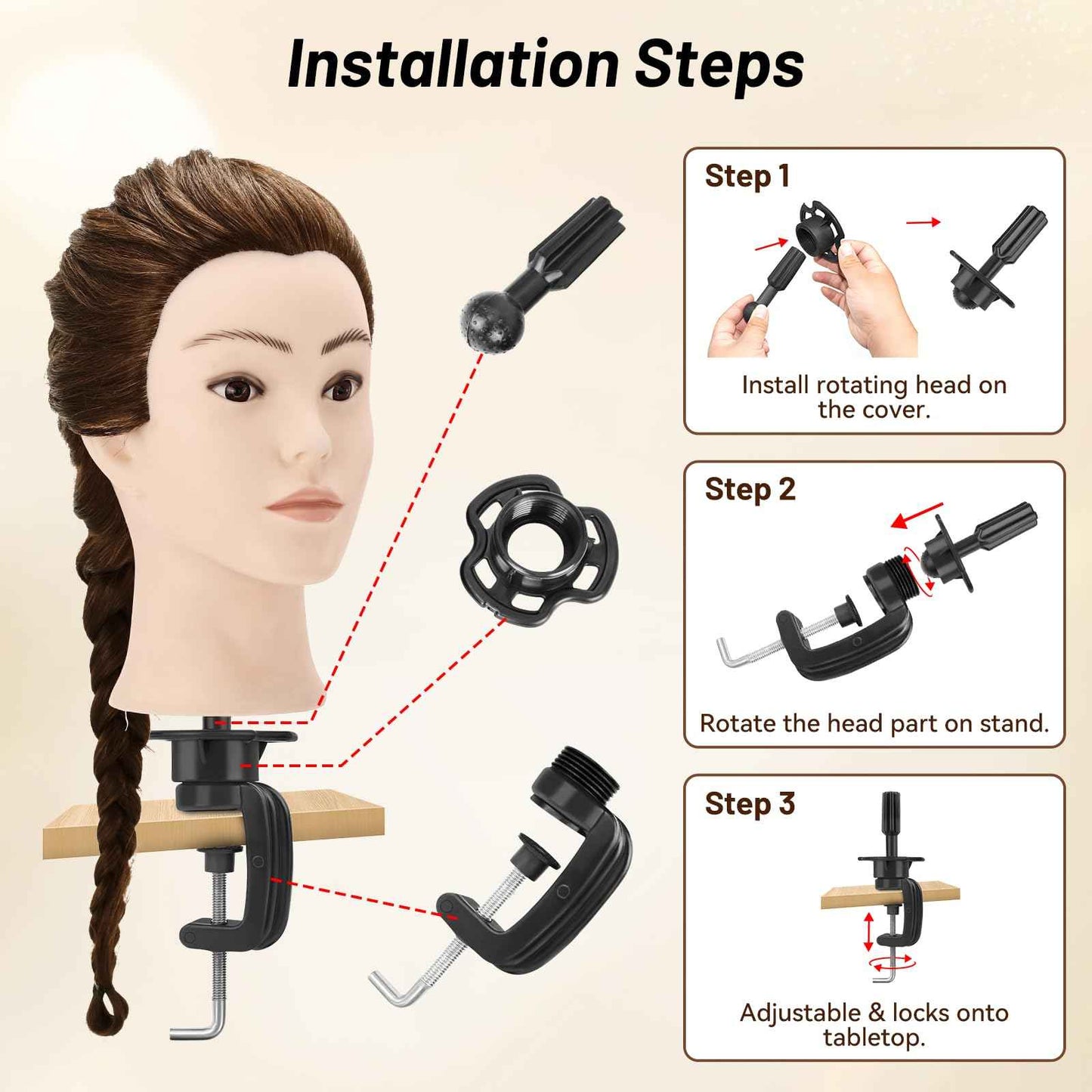 Installation Steps

Step 1

Install rotating head on the cover.

Step 2

Rotate the head part on stand.

Step 3

Adjustable & locks onto tabletop.