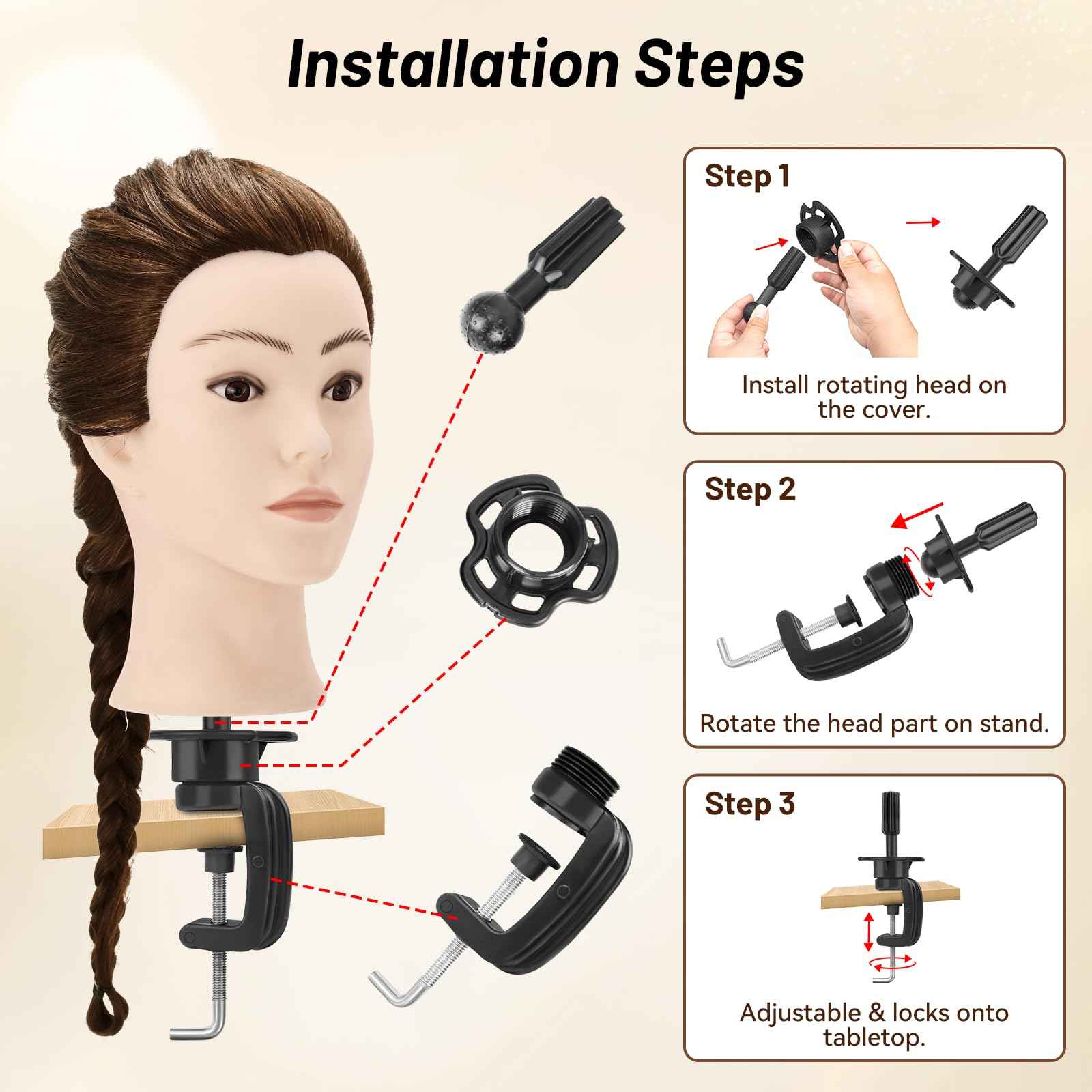 Installation Steps

Step 1

Install rotating head on the cover.

Step 2

Rotate the head part on stand.

Step 3

Adjustable & locks onto tabletop.