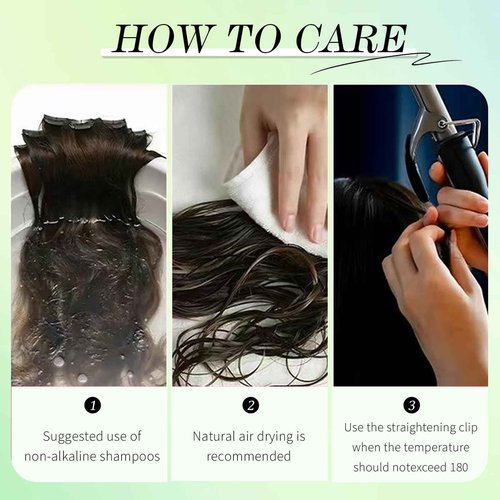 HOW TO CARE

1

Suggested use of non-alkaline shampoos

2

Natural air drying is recommended

3

Use the straightening clip when the temperature should notexceed 180