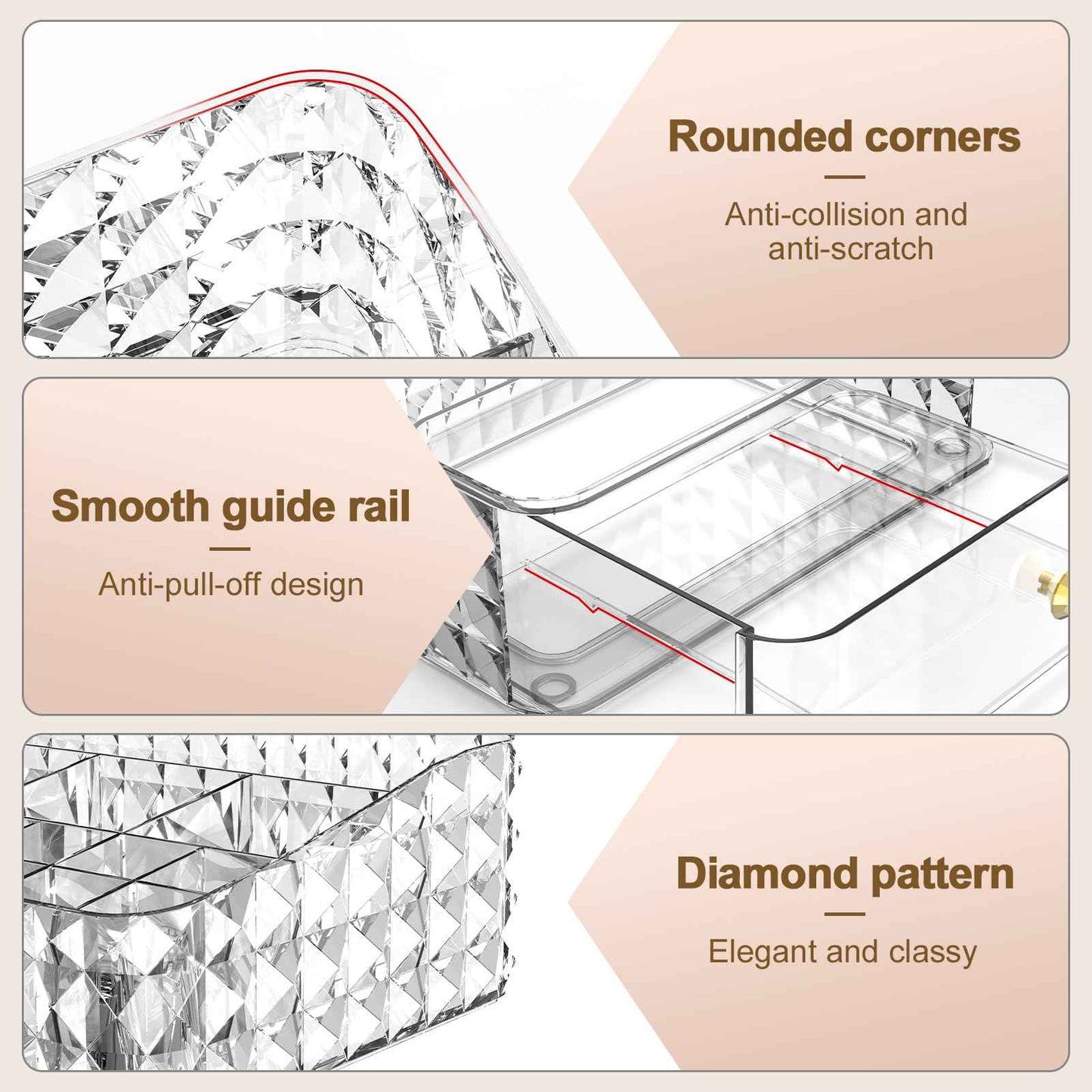 Rounded corners

Anti-collision and anti-scratch

Smooth guide rail

Anti-pull-off design

Diamond pattern

Elegant and classy