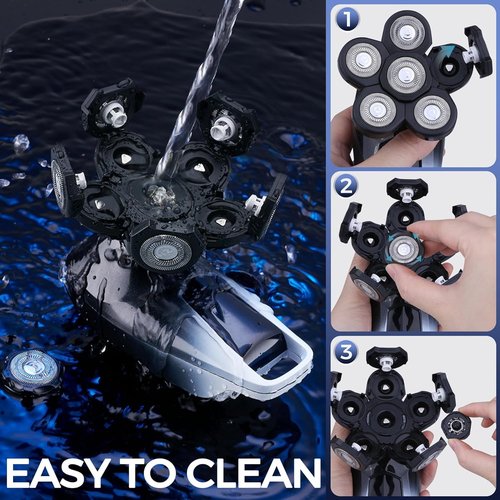 1

2

3

EASY TO CLEAN