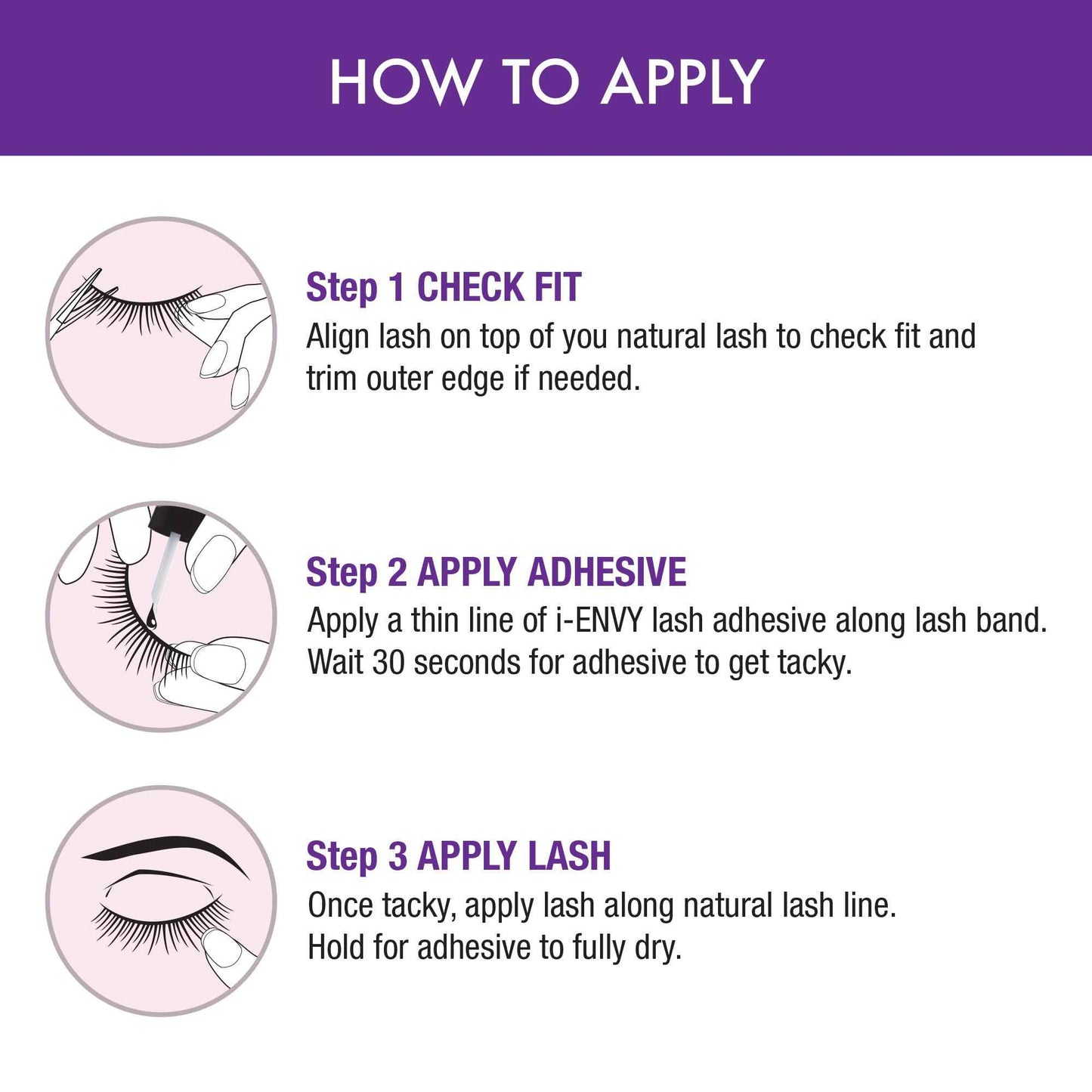 HOW TO APPLY

Step 1 CHECK FIT
Align lash on top of you natural lash to check fit and trim outer edge if needed.

Step 2 APPLY ADHESIVE
Apply a thin line of i-ENVY lash adhesive along lash band. Wait 30 seconds for adhesive to get tacky.

Step 3 APPLY LASH
Once tacky, apply lash along natural lash line. Hold for adhesive to fully dry.