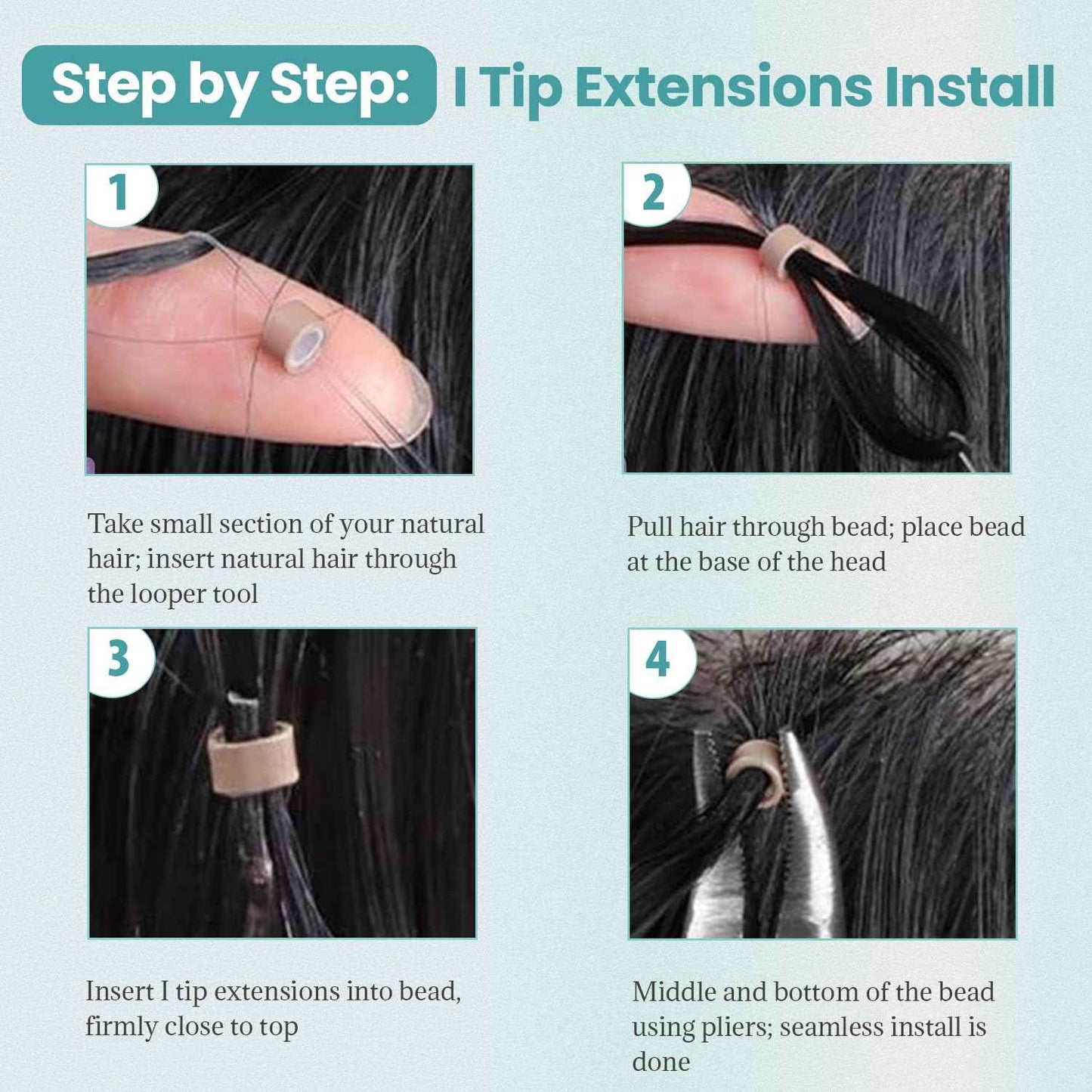 Step by Step: I Tip Extensions Install

1

Take small section of your natural hair; insert natural hair through the looper tool

2

Pull hair through bead; place bead at the base of the head

3

Insert I tip extensions into bead, firmly close to top

4

Middle and bottom of the bead using pliers; seamless install is done