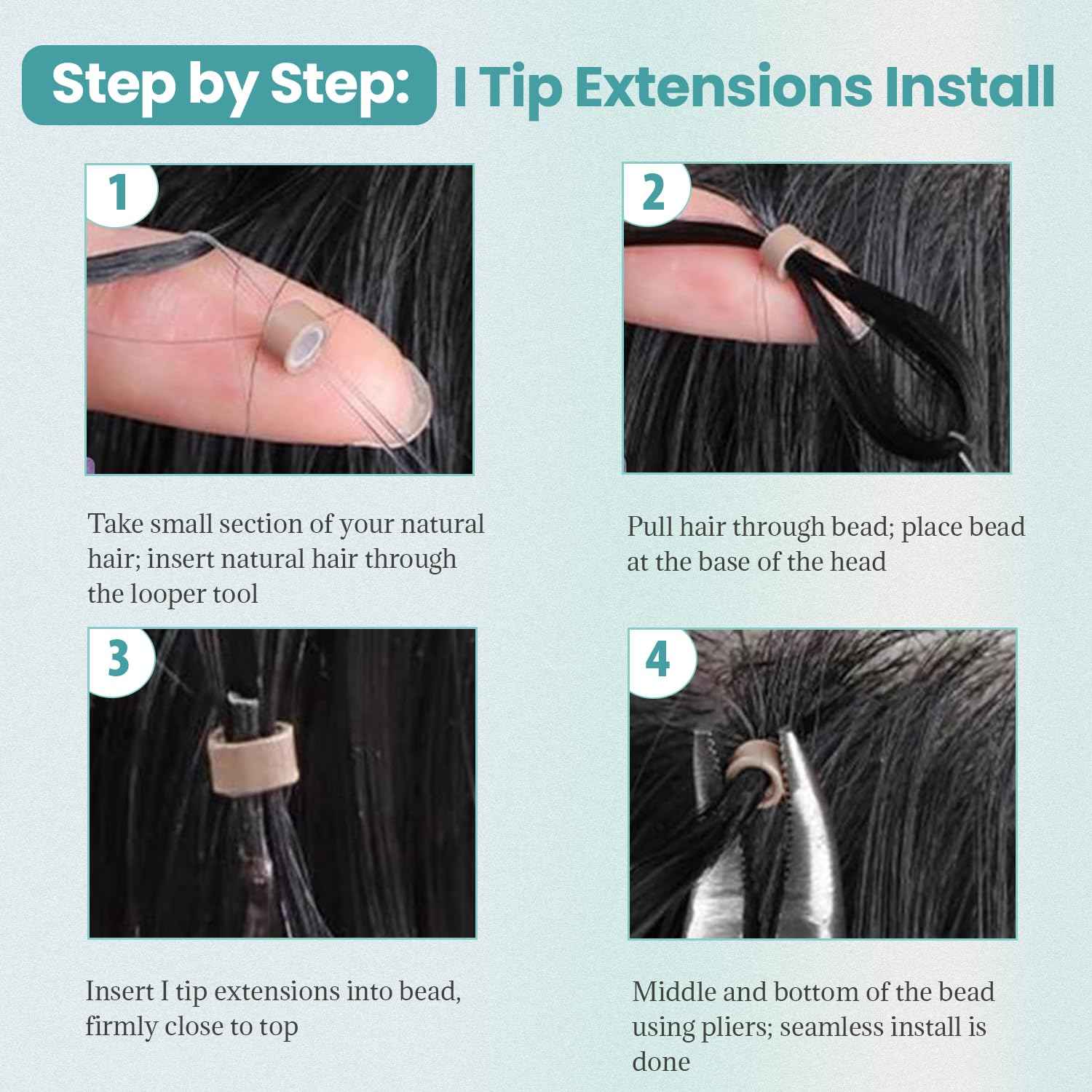 Step by Step: I Tip Extensions Install

1

Take small section of your natural hair; insert natural hair through the looper tool

2

Pull hair through bead; place bead at the base of the head

3

Insert I tip extensions into bead, firmly close to top

4

Middle and bottom of the bead using pliers; seamless install is done