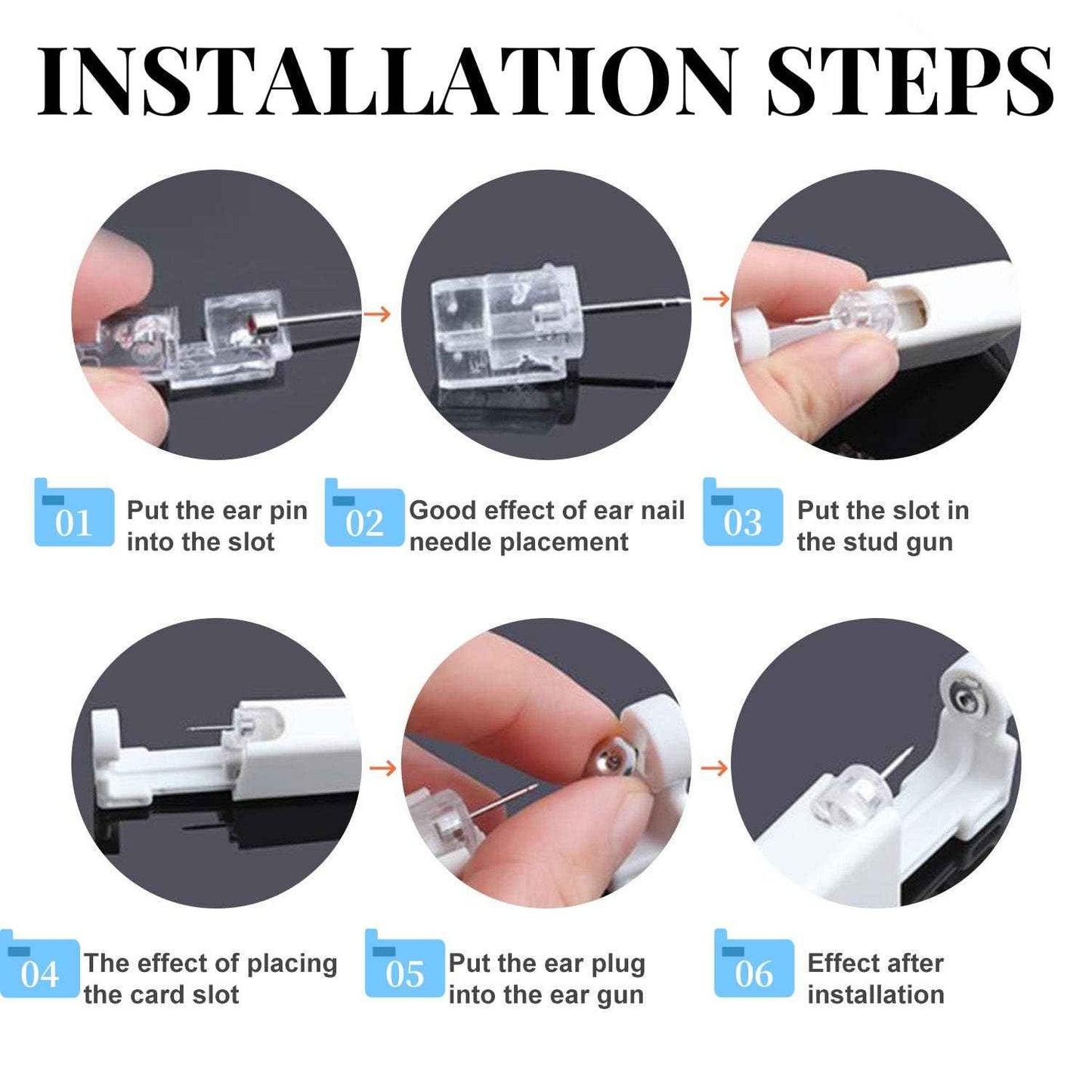 INSTALLATION STEPS

01 Put the ear pin into the slot

02 Good effect of ear nail needle placement

03 Put the slot in the stud gun

04 The effect of placing the card slot

05 Put the ear plug into the ear gun

06 Effect after installation