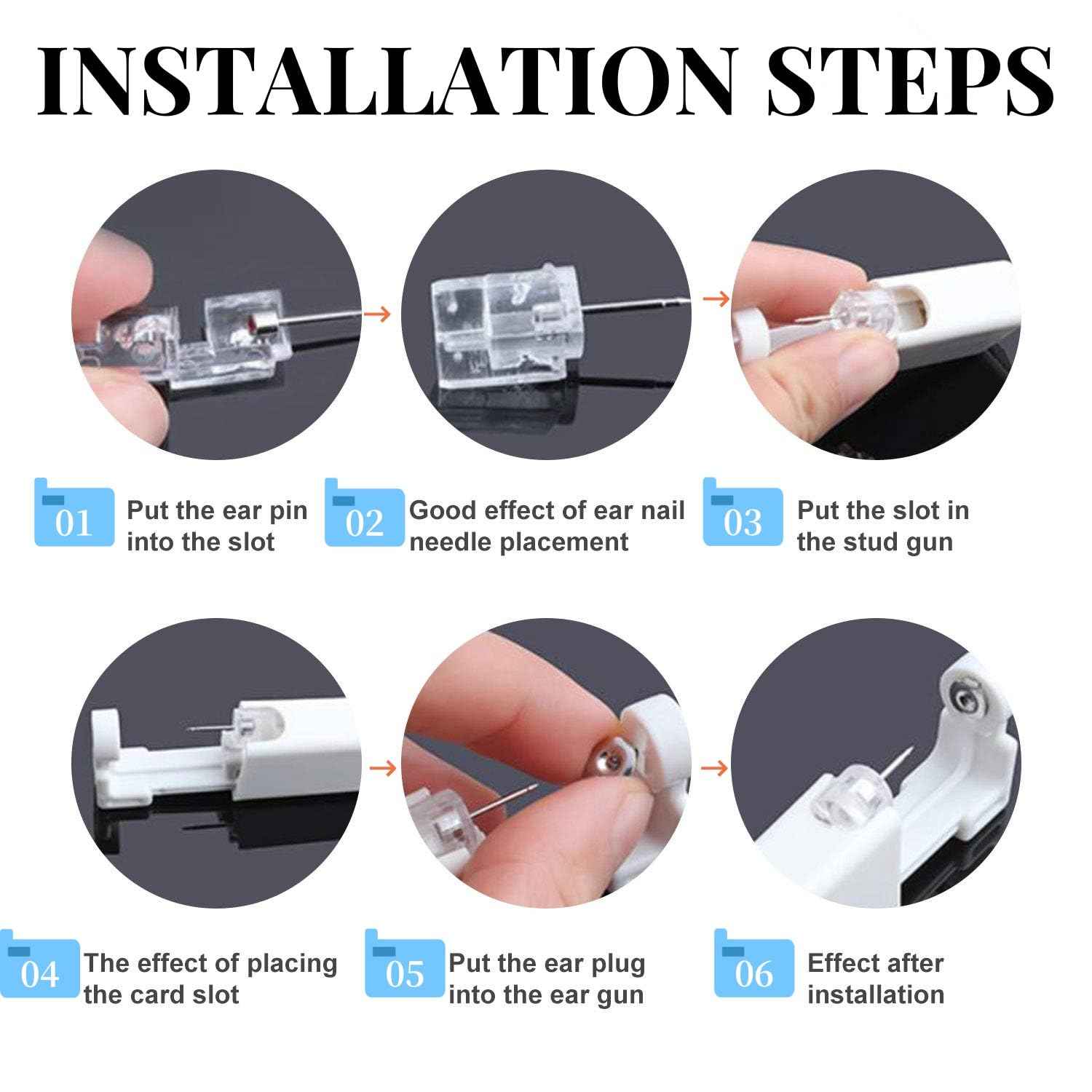 INSTALLATION STEPS

01 Put the ear pin into the slot

02 Good effect of ear nail needle placement

03 Put the slot in the stud gun

04 The effect of placing the card slot

05 Put the ear plug into the ear gun

06 Effect after installation