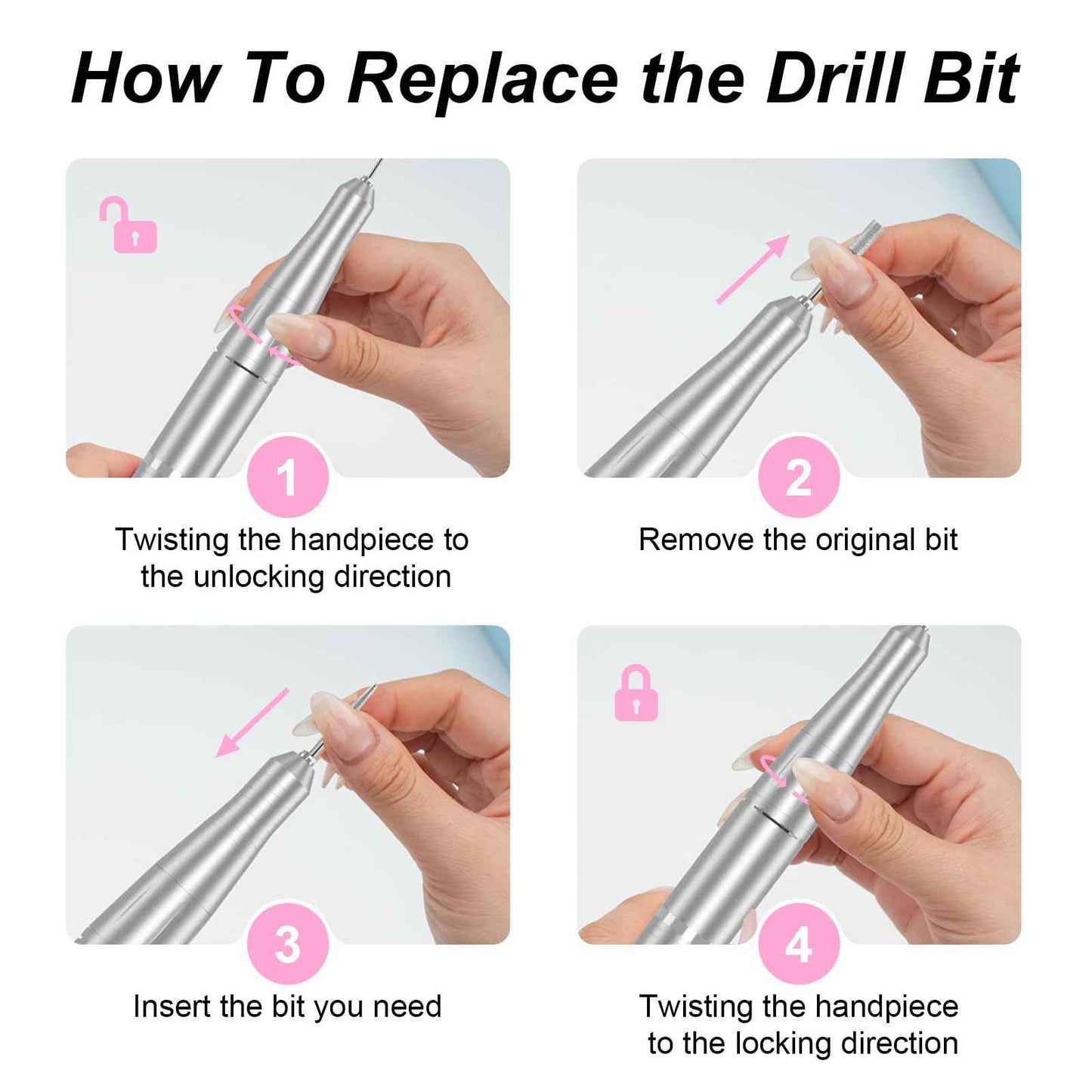 How To Replace the Drill Bit

1

Twisting the handpiece to the unlocking direction

2

Remove the original bit

3

Insert the bit you need

4

Twisting the handpiece to the locking direction