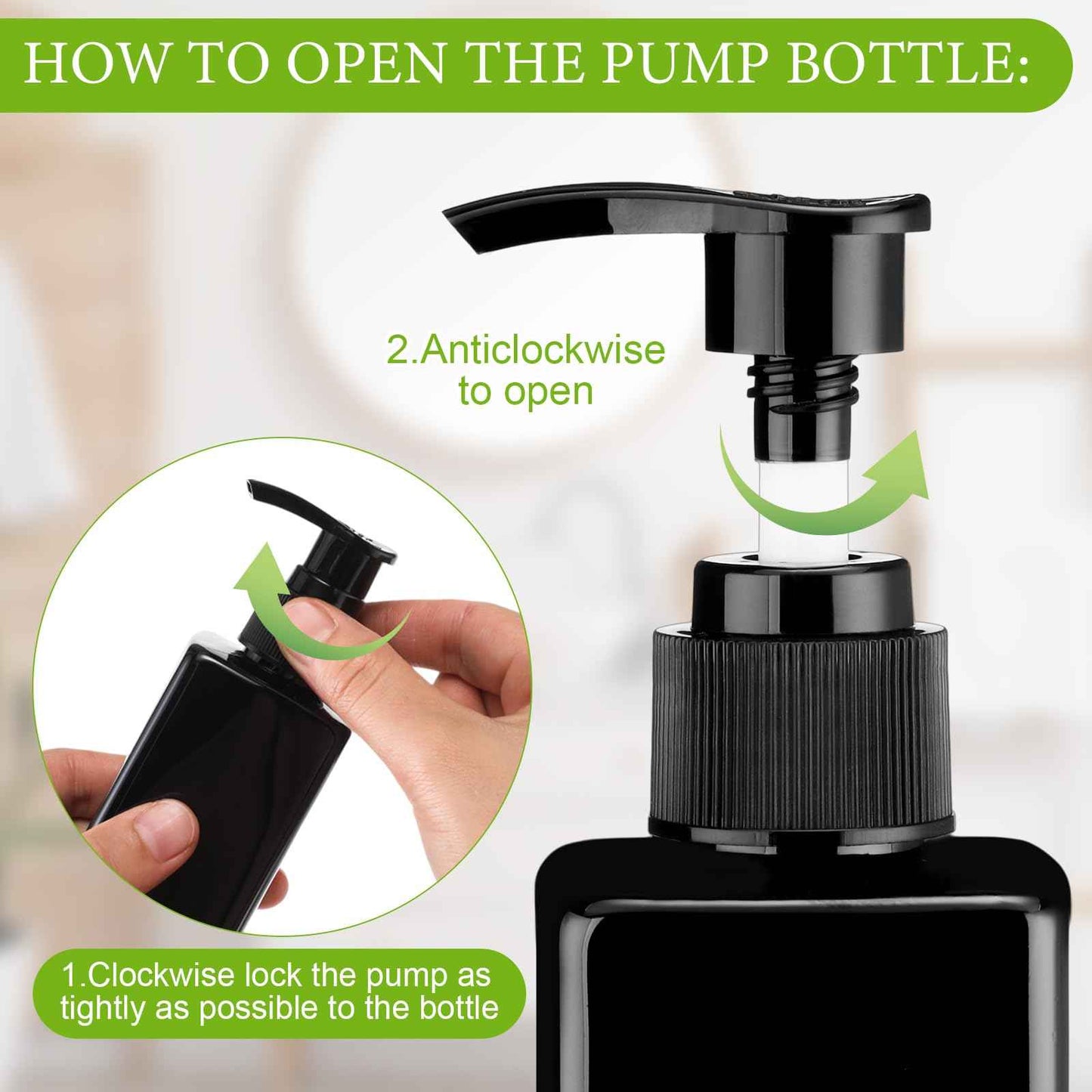 HOW TO OPEN THE PUMP BOTTLE:

2.Anticlockwise to open

1.Clockwise lock the pump as tightly as possible to the bottle