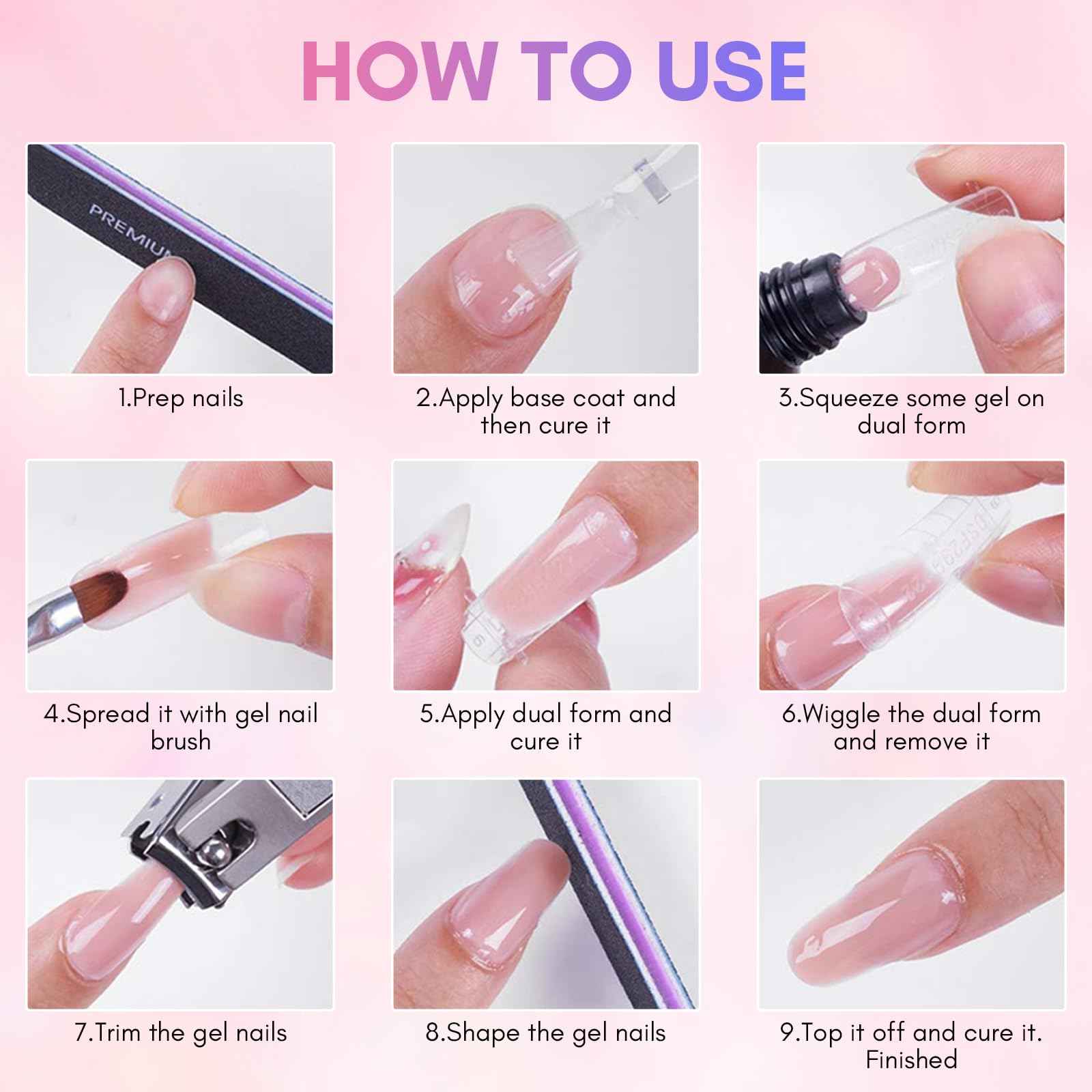 HOW TO USE

PREMIUM

1.Prep nails

2.Apply base coat and then cure it

3.Squeeze some gel on dual form

4.Spread it with gel nail brush

5.Apply dual form and cure it

6.Wiggle the dual form and remove it

7.Trim the gel nails

8.Shape the gel nails

9.Top it off and cure it. Finished