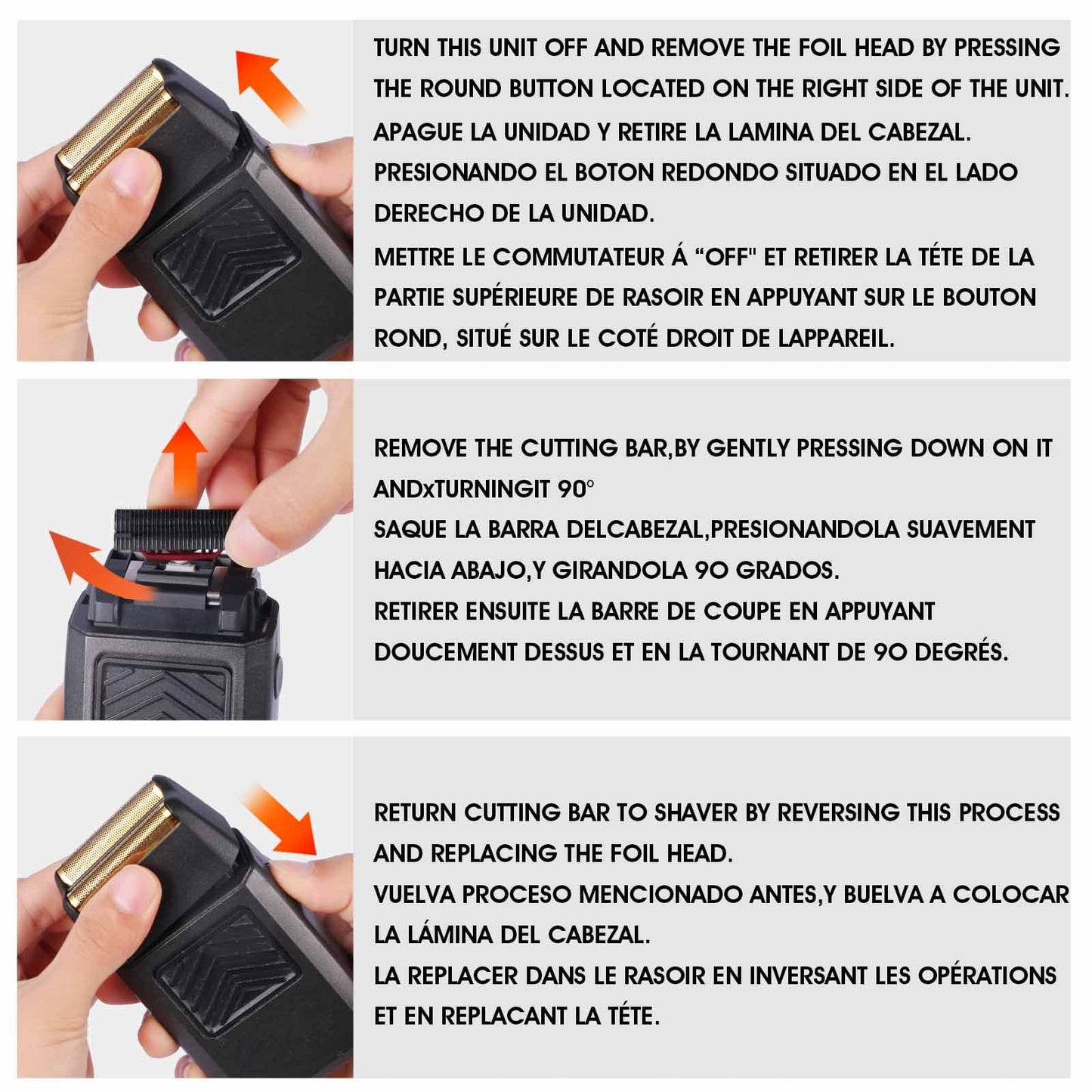 TURN THIS UNIT OFF AND REMOVE THE FOIL HEAD BY PRESSING THE ROUND BUTTON LOCATED ON THE RIGHT SIDE OF THE UNIT.
APAGUE LA UNIDAD Y RETIRE LA LAMINA DEL CABEZAL.
PRESIONANDO EL BOTON REDONDO SITUADO EN EL LADO DERECHO DE LA UNIDAD.
METTRE LE COMMUTATEUR Á “OFF" ET RETIRER LA TÉTE DE LA PARTIE SUPÉRIEURE DE RASOIR EN APPUYANT SUR LE BOUTON ROND, SITUÉ SUR LE COTÉ DROIT DE LAPPAREIL.

REMOVE THE CUTTING BAR,BY GENTLY PRESSING DOWN ON IT ANDxTURNINGIT 90°
SAQUE LA BARRA DELCABEZAL,PRESIONANDOLA SUAVEMENT HACIA ABAJO,Y GIRANDOLA 90 GRADOS.
RETIRER ENSUITE LA BARRE DE COUPE EN APPUYANT DOUCEMENT DESSUS ET EN LA TOURNANT DE 90 DEGRÉS.

RETURN CUTTING BAR TO SHAVER BY REVERSING THIS PROCESS AND REPLACING THE FOIL HEAD.
VUELVA PROCESO MENCIONADO ANTES,Y BUELVA A COLOCAR LA LÁMINA DEL CABEZAL.
LA REPLACER DANS LE RASOIR EN INVERSANT LES OPÉRATIONS ET EN REPLACANT LA TÉTE.